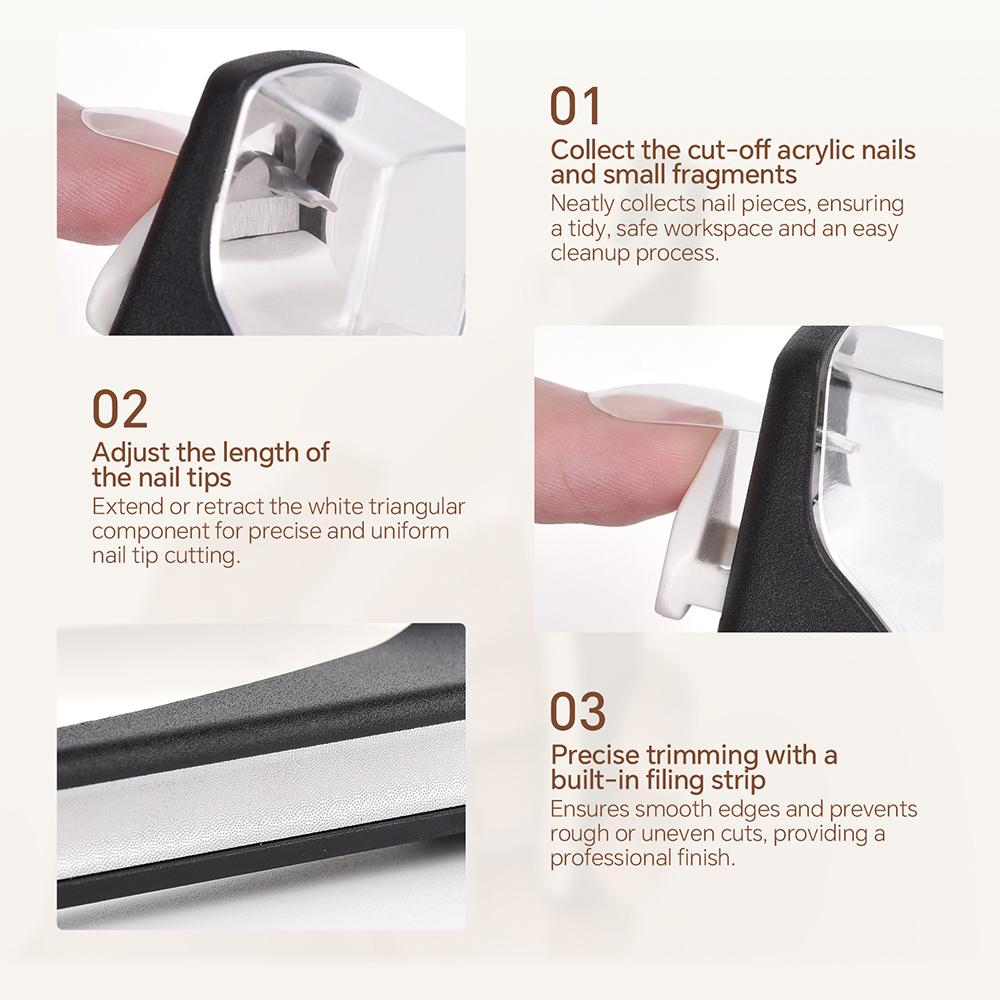 01
Collect the cut-off acrylic nails and small fragments
Neatly collects nail pieces, ensuring a tidy, safe workspace and an easy cleanup process.

02
Adjust the length of the nail tips
Extend or retract the white triangular component for precise and uniform nail tip cutting.

03
Precise trimming with a built-in filing strip
Ensures smooth edges and prevents rough or uneven cuts, providing a professional finish.