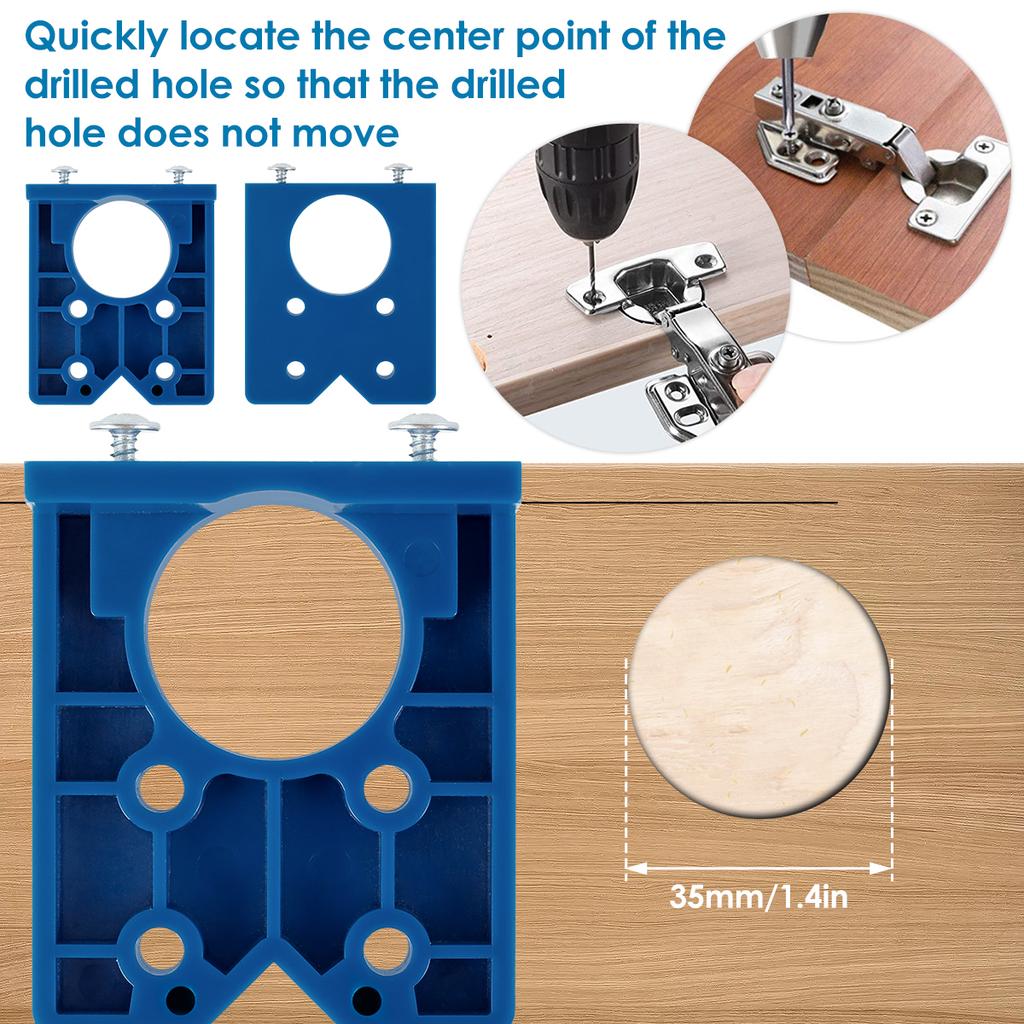 Quickly locate the center point of the drilled hole so that the drilled hole does not move

35mm/1.4in