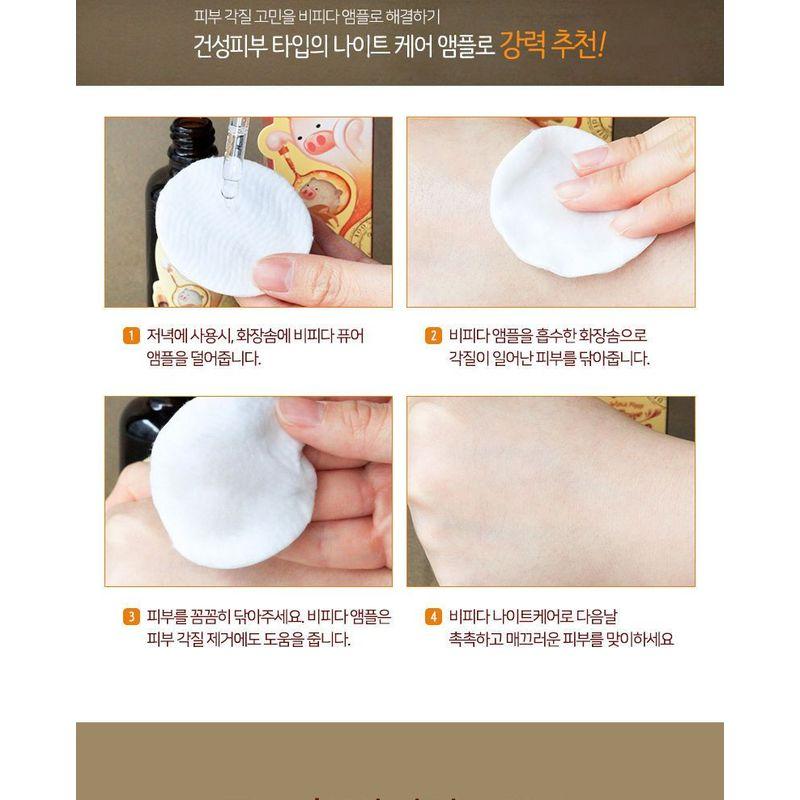 피부 각질 고민을 비피다 앰플로 해결하기
건성피부 타입의 나이트 케어 앰플로 강력 추천!

1 저녁에 사용시, 화장솜에 비피다 퓨어 앰플을 덜어줍니다.

2 비피다 앰플을 흡수한 화장솜으로 각질이 일어난 피부를 닦아줍니다.

3 피부를 꼼꼼히 닦아주세요. 비피다 앰플은 피부 각질 제거에도 도움을 줍니다.

4 비피다 나이트케어로 다음날 촉촉하고 매끄러운 피부를 맞이하세요