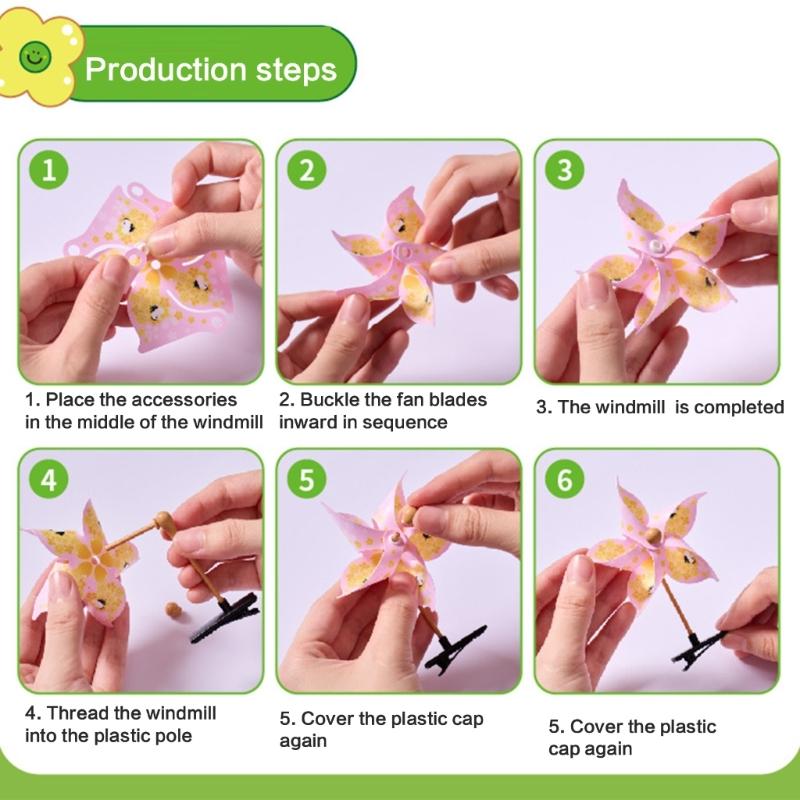 Production steps

1

2

3

1. Place the accessories in the middle of the windmill

2. Buckle the fan blades inward in sequence

3. The windmill is completed

4

5

6

4. Thread the windmill into the plastic pole

5. Cover the plastic cap again

5. Cover the plastic cap again