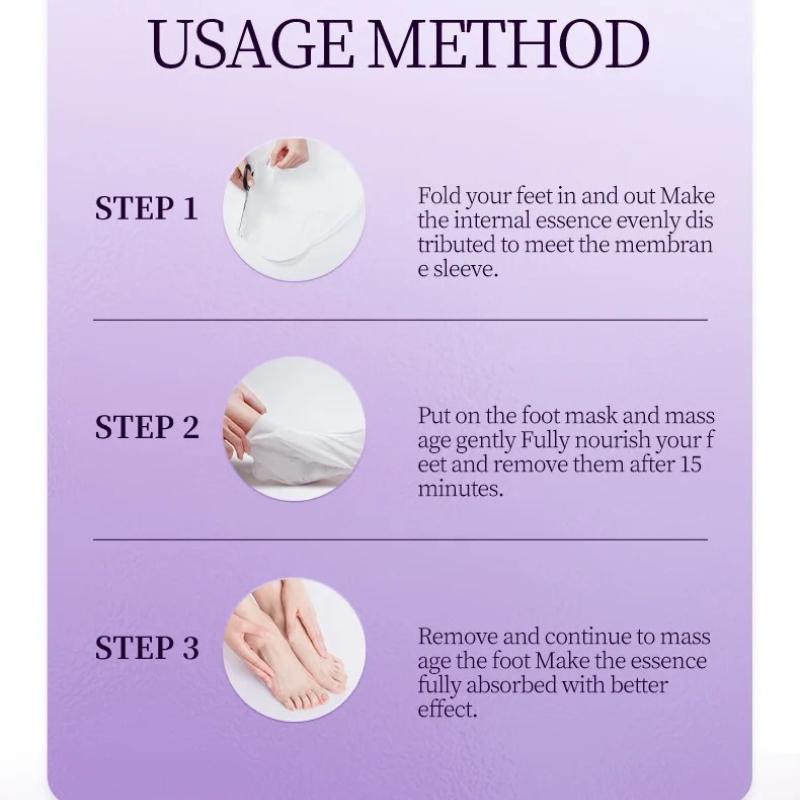 USAGE METHOD

STEP 1

Fold your feet in and out Make the internal essence evenly dis tributed to meet the membran e sleeve.

STEP 2

Put on the foot mask and mass age gently Fully nourish your f eet and remove them after 15 minutes.

STEP 3

Remove and continue to mass age the foot Make the essence fully absorbed with better effect.