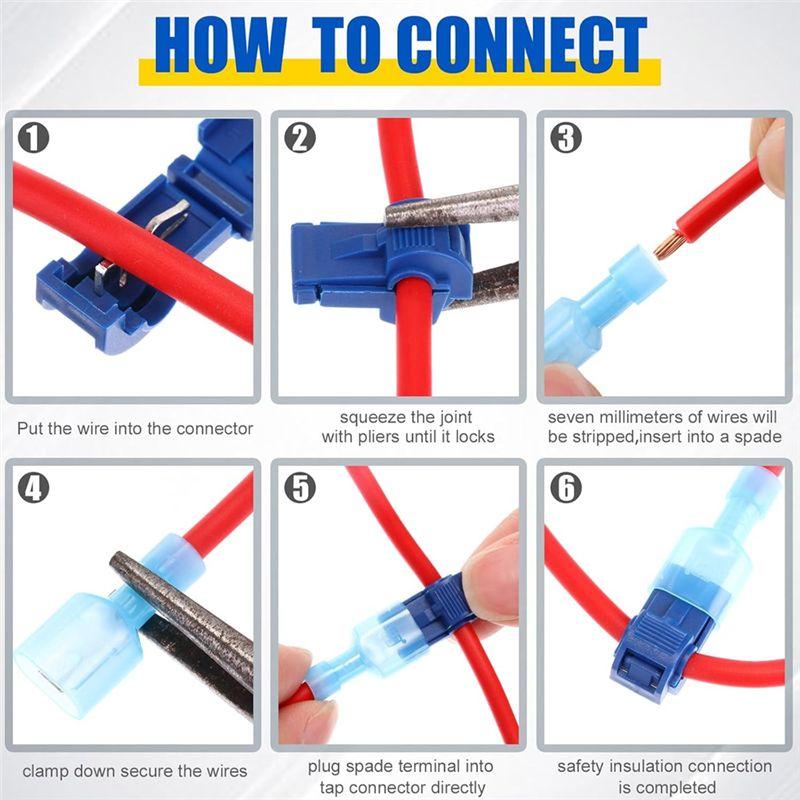 HOW TO CONNECT

1

Put the wire into the connector

2

squeeze the joint with pliers until it locks

3

seven millimeters of wires will be stripped,insert into a spade

4

clamp down secure the wires

5

plug spade terminal into tap connector directly

6

safety insulation connection is completed