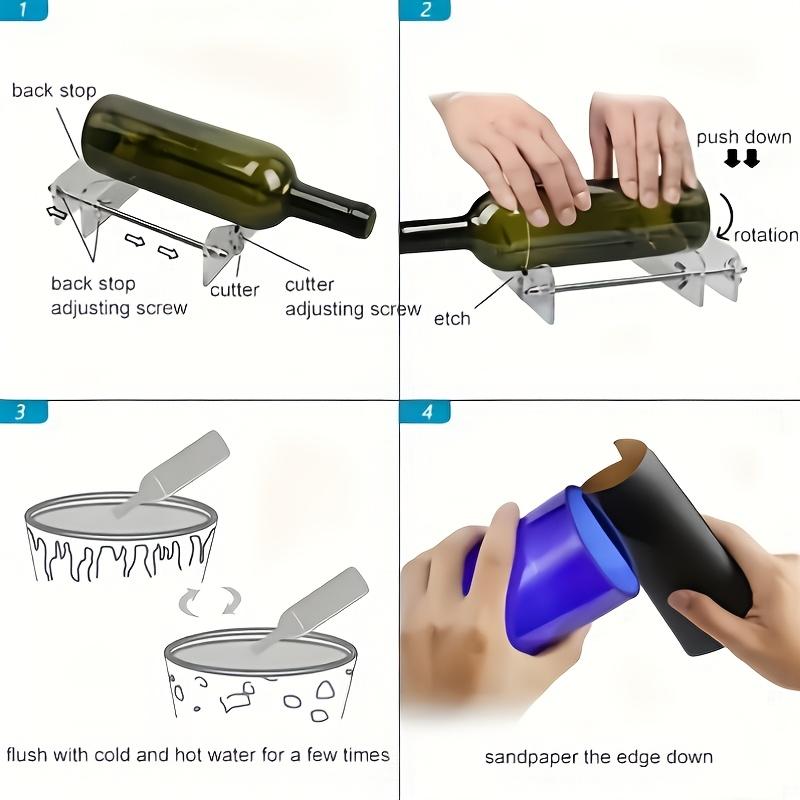 1

back stop

back stop adjusting screw

cutter

cutter adjusting screw

2

push down

rotation

etch

3

flush with cold and hot water for a few times

4

sandpaper the edge down