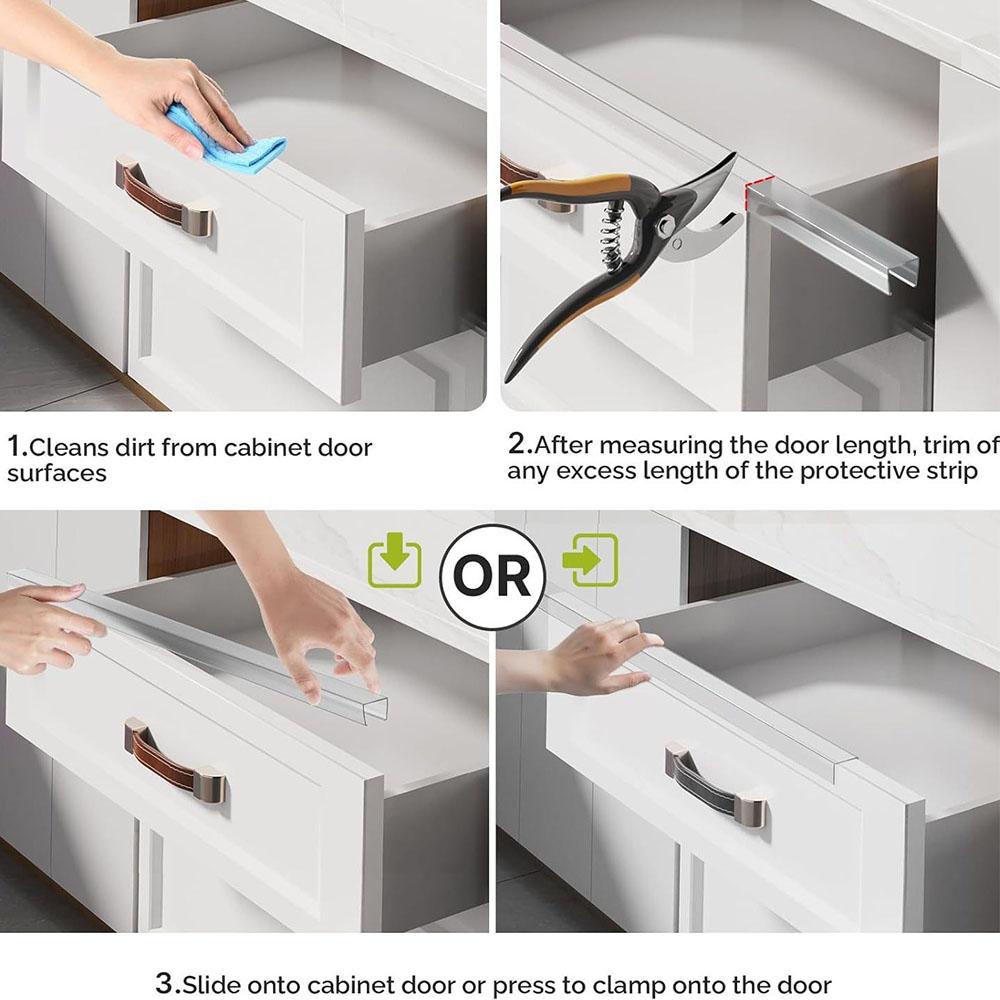 1.Cleans dirt from cabinet door surfaces

2.After measuring the door length, trim of any excess length of the protective strip

OR

3.Slide onto cabinet door or press to clamp onto the door