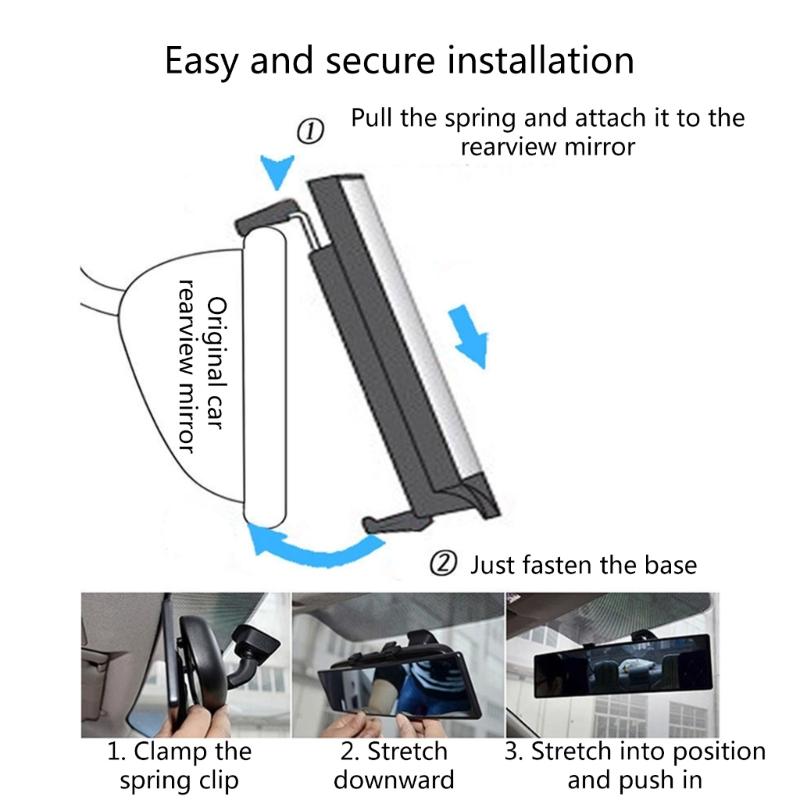 Easy and secure installation

① Pull the spring and attach it to the rearview mirror

Original car rearview mirror

② Just fasten the base

1. Clamp the spring clip

2. Stretch downward

3. Stretch into position and push in