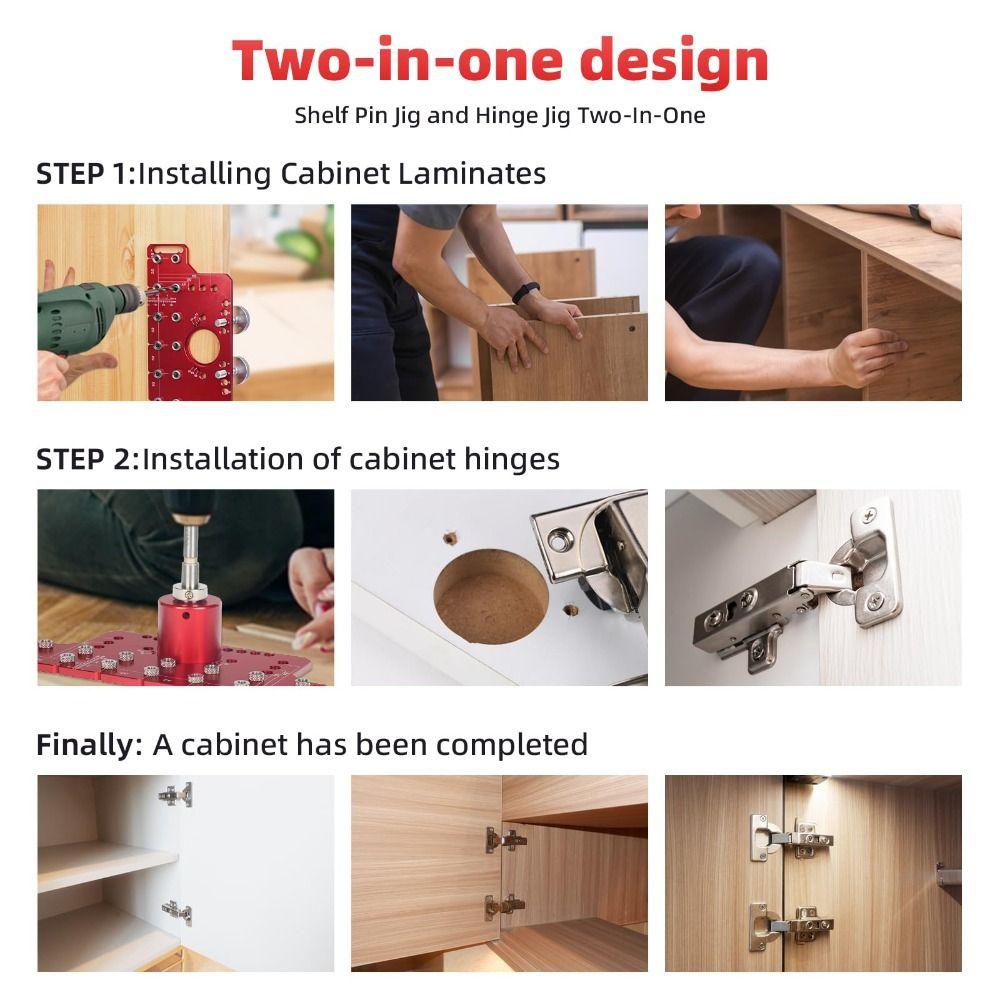 Two-in-one design

Shelf Pin Jig and Hinge Jig Two-In-One

STEP 1:Installing Cabinet Laminates

STEP 2:Installation of cabinet hinges

Finally: A cabinet has been completed