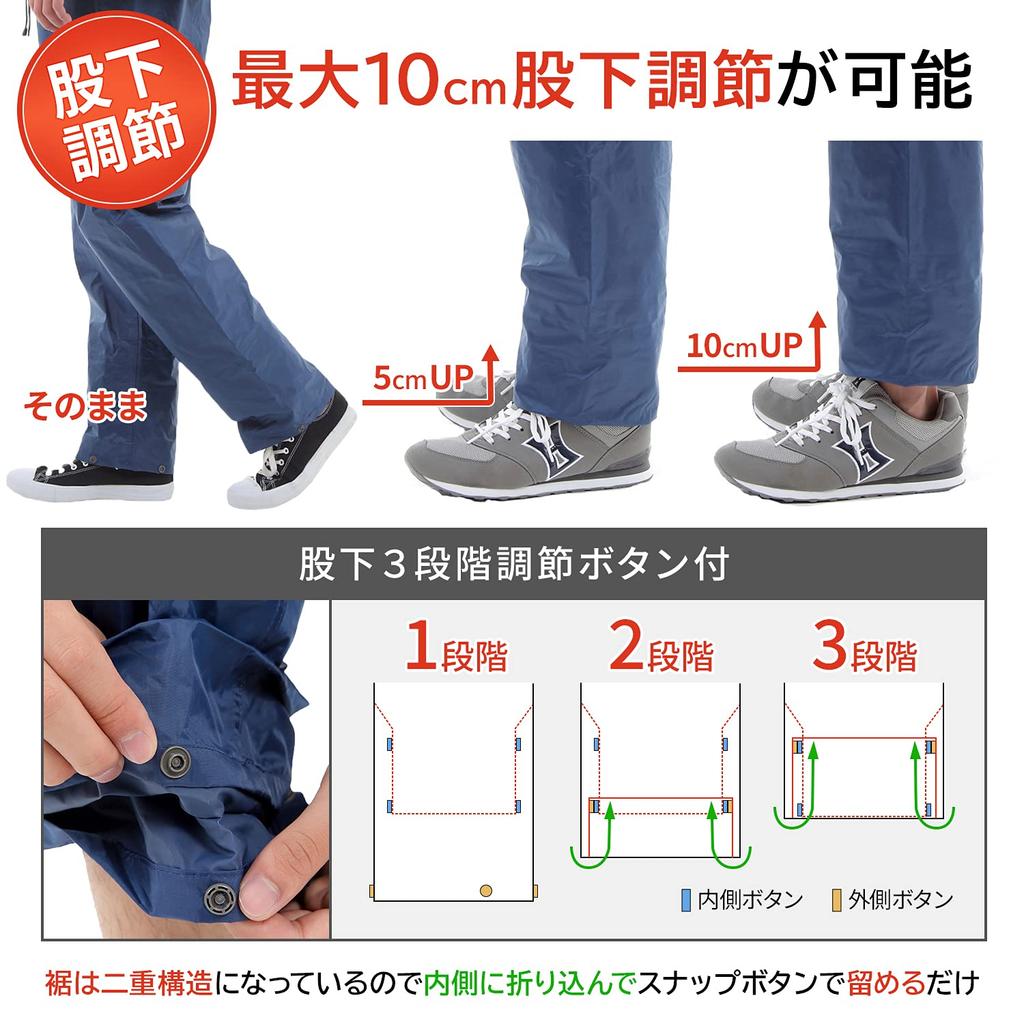 股下調節

最大10cm股下調節が可能

そのまま

5cmUP

10cmUP

股下３段階調節ボタン付

1段階

2段階

3段階

内側ボタン

外側ボタン

裾は二重構造になっているので内側に折り込んでスナップボタンで留めるだけ