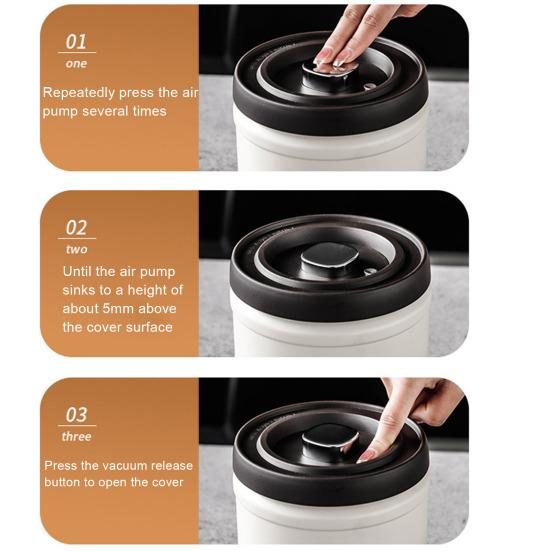 01
one
Repeatedly press the air pump several times

02
two
Until the air pump sinks to a height of about 5mm above the cover surface

03
three
Press the vacuum release button to open the cover