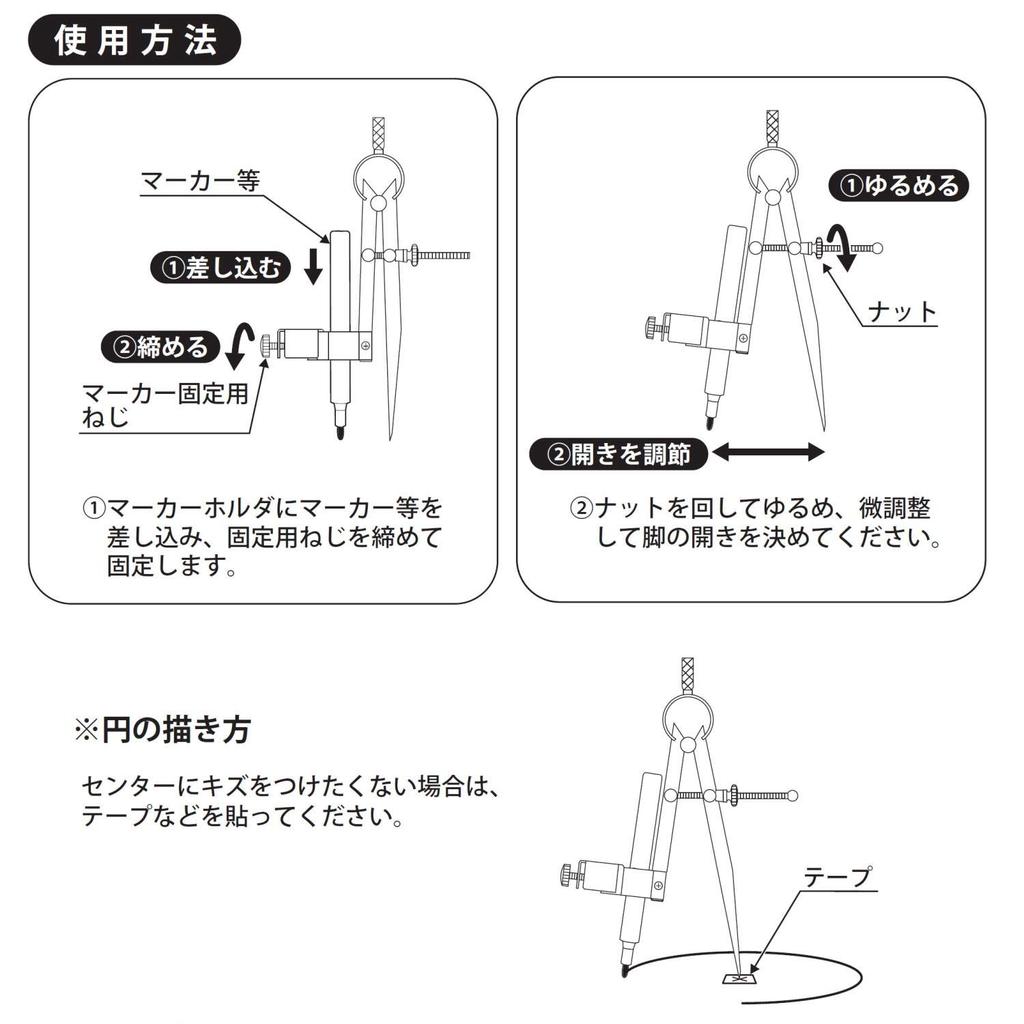 使用方法

マーカー等

①差し込む

②締める

マーカー固定用ねじ

①マーカーホルダにマーカー等を差し込み、固定用ねじを締めて固定します。

①ゆるめる

ナット

②開きを調節

②ナットを回してゆるめ、微調整して脚の開きを決めてください。

※円の描き方

センターにキズをつけたくない場合は、テープなどを貼ってください。

テープ