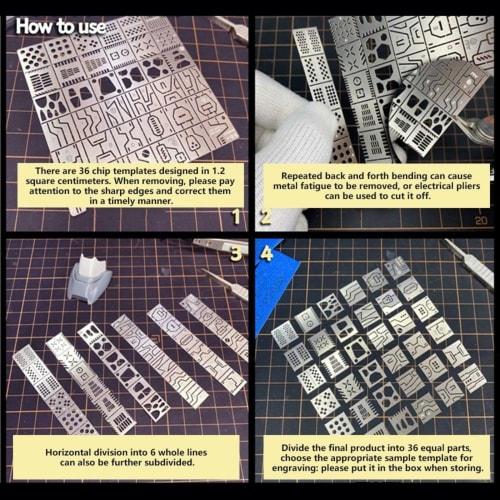 How to use

There are 36 chip templates designed in 1.2 square centimeters. When removing, please pay attention to the sharp edges and correct them in a timely manner.

1

Repeated back and forth bending can cause metal fatigue to be removed, or electrical pliers can be used to cut it off.

2

20

3

Horizontal division into 6 whole lines can also be further subdivided.

4

Divide the final product into 36 equal parts, choose the appropriate sample template for engraving: please put it in the box when storing.