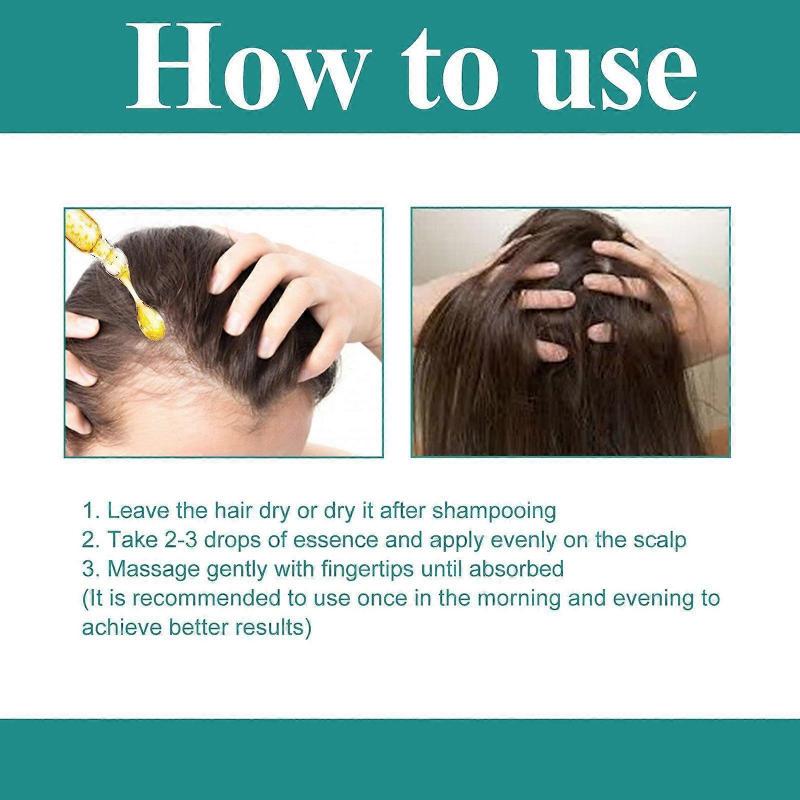 How to use

1. Leave the hair dry or dry it after shampooing
2. Take 2-3 drops of essence and apply evenly on the scalp
3. Massage gently with fingertips until absorbed
(It is recommended to use once in the morning and evening to achieve better results)