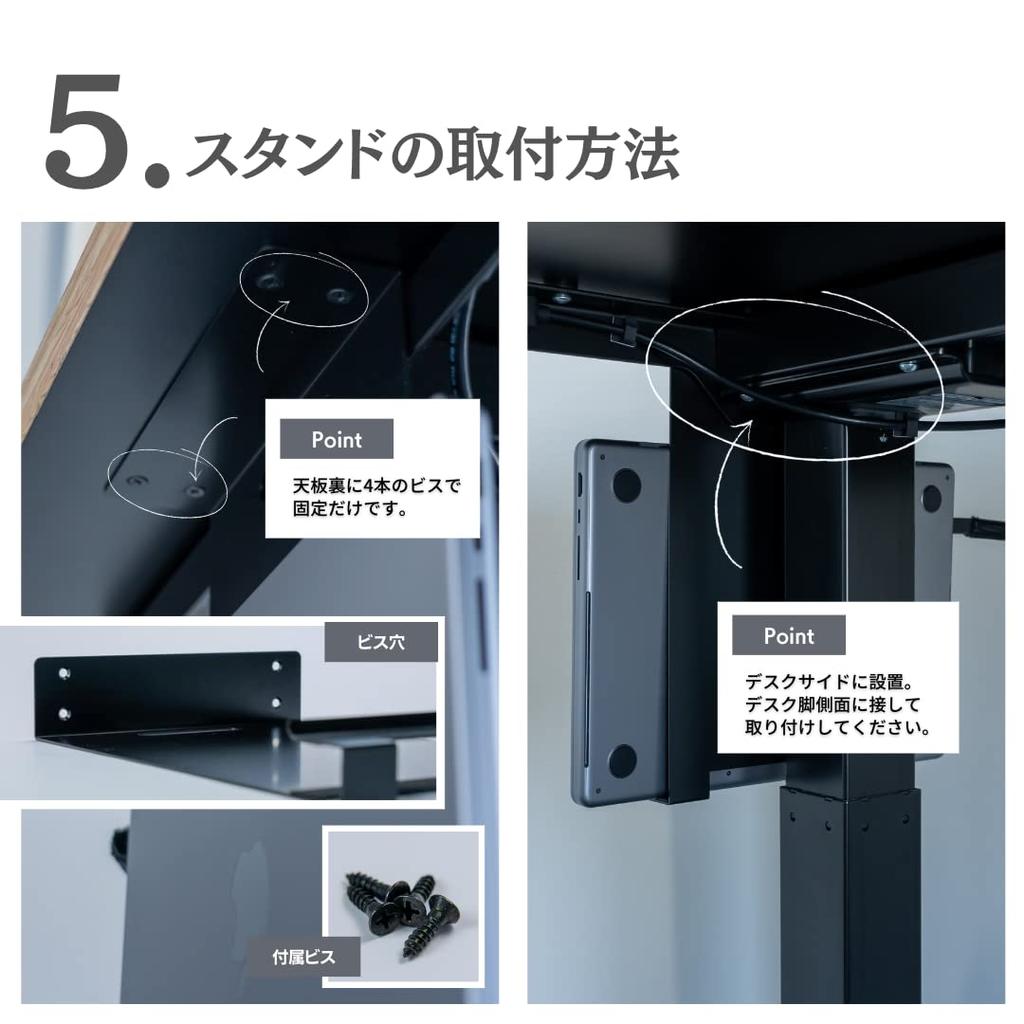 5. スタンドの取付方法

Point

天板裏に4本のビスで固定だけです。

ビス穴

付属ビス

Point

デスクサイドに設置。デスク脚側面に接して取り付けしてください。