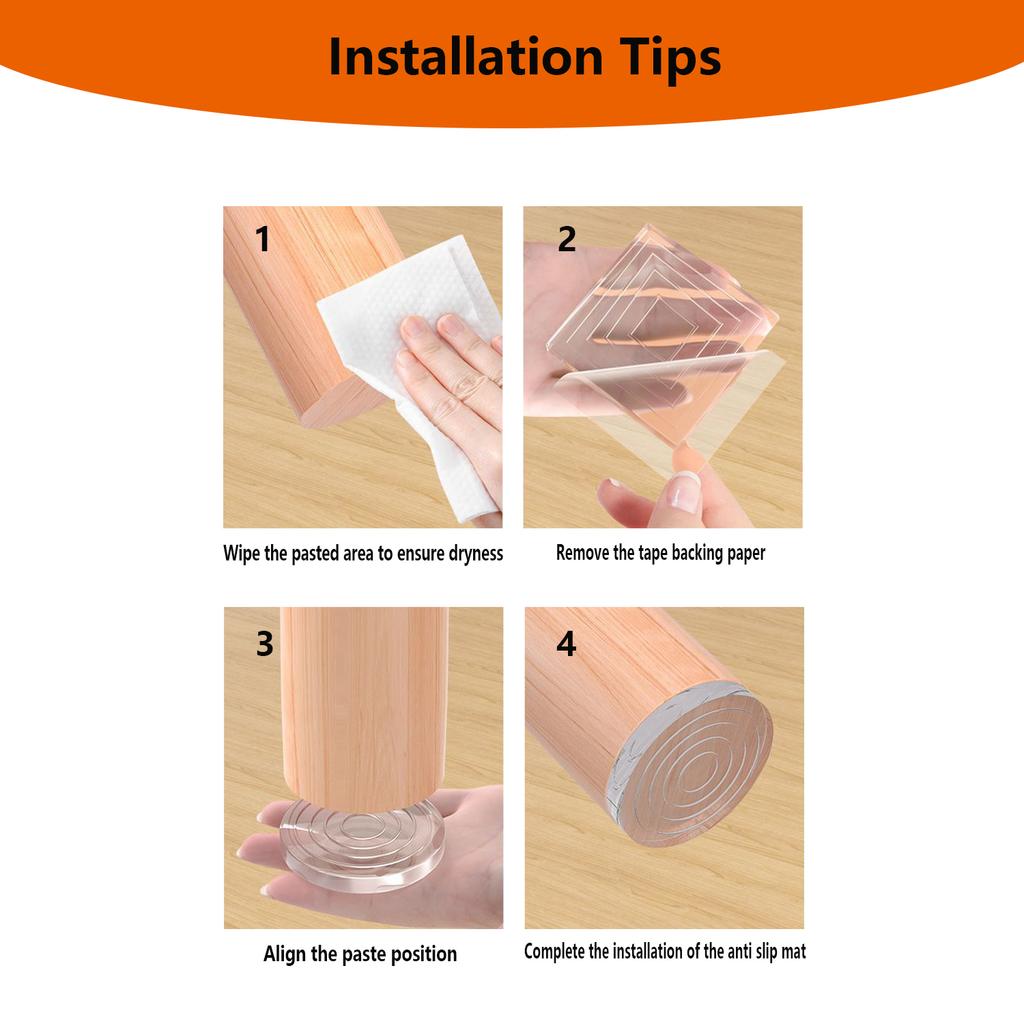 Installation Tips

1

Wipe the pasted area to ensure dryness

2

Remove the tape backing paper

3

Align the paste position

4

Complete the installation of the anti slip mat