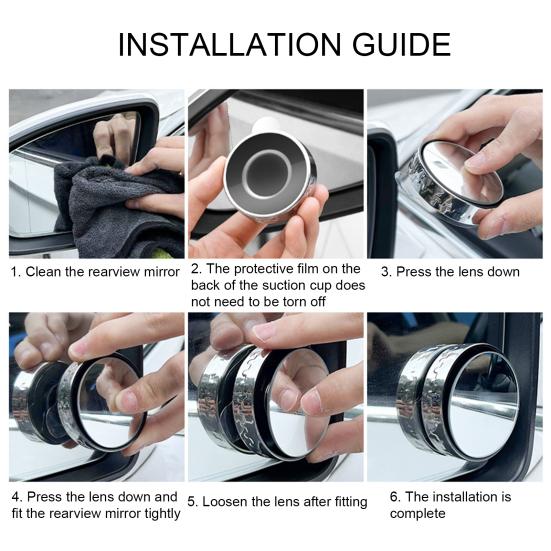 INSTALLATION GUIDE

1. Clean the rearview mirror

2. The protective film on the back of the suction cup does not need to be torn off

3. Press the lens down

4. Press the lens down and fit the rearview mirror tightly

5. Loosen the lens after fitting

6. The installation is complete