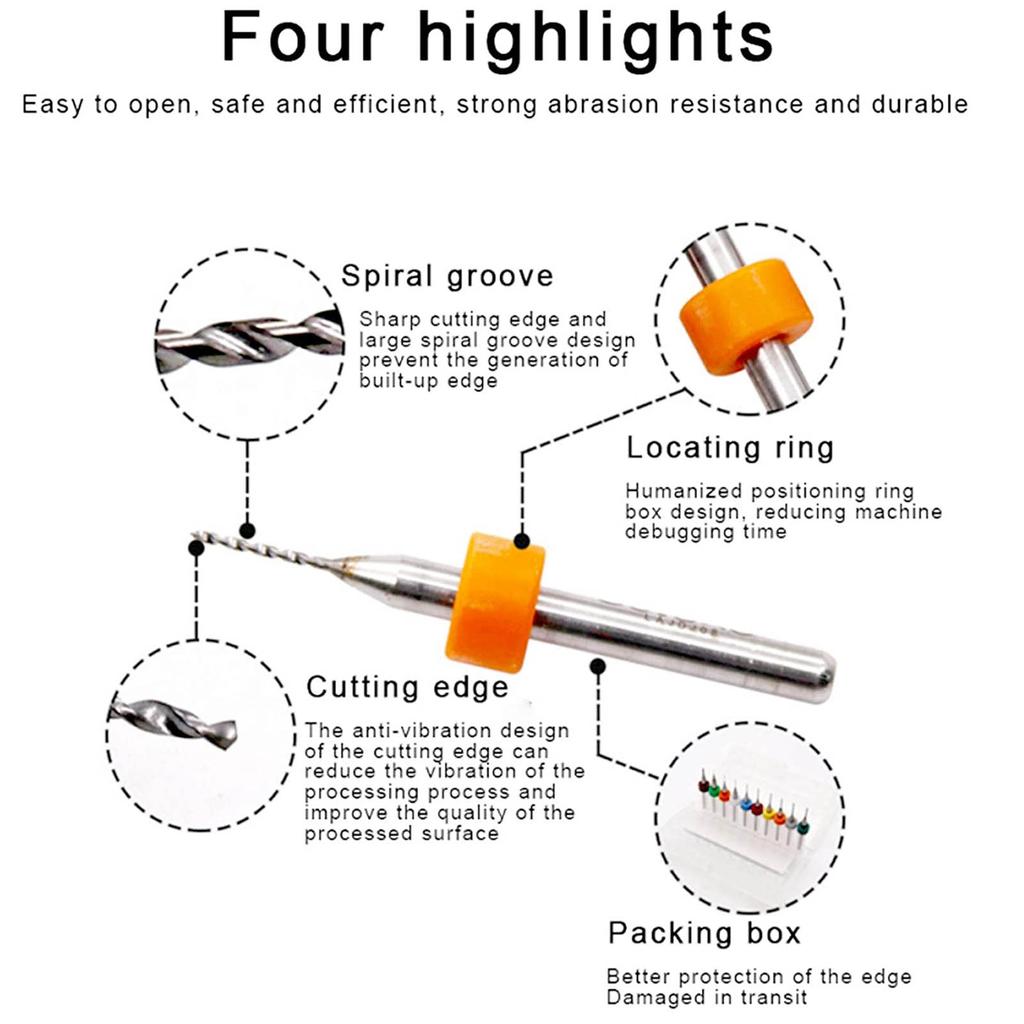 Four highlights

Easy to open, safe and efficient, strong abrasion resistance and durable

Spiral groove

Sharp cutting edge and large spiral groove design prevent the generation of built-up edge

Locating ring

Humanized positioning ring box design, reducing machine debugging time

Cutting edge

The anti-vibration design of the cutting edge can reduce the vibration of the processing process and improve the quality of the processed surface

Packing box

Better protection of the edge Damaged in transit