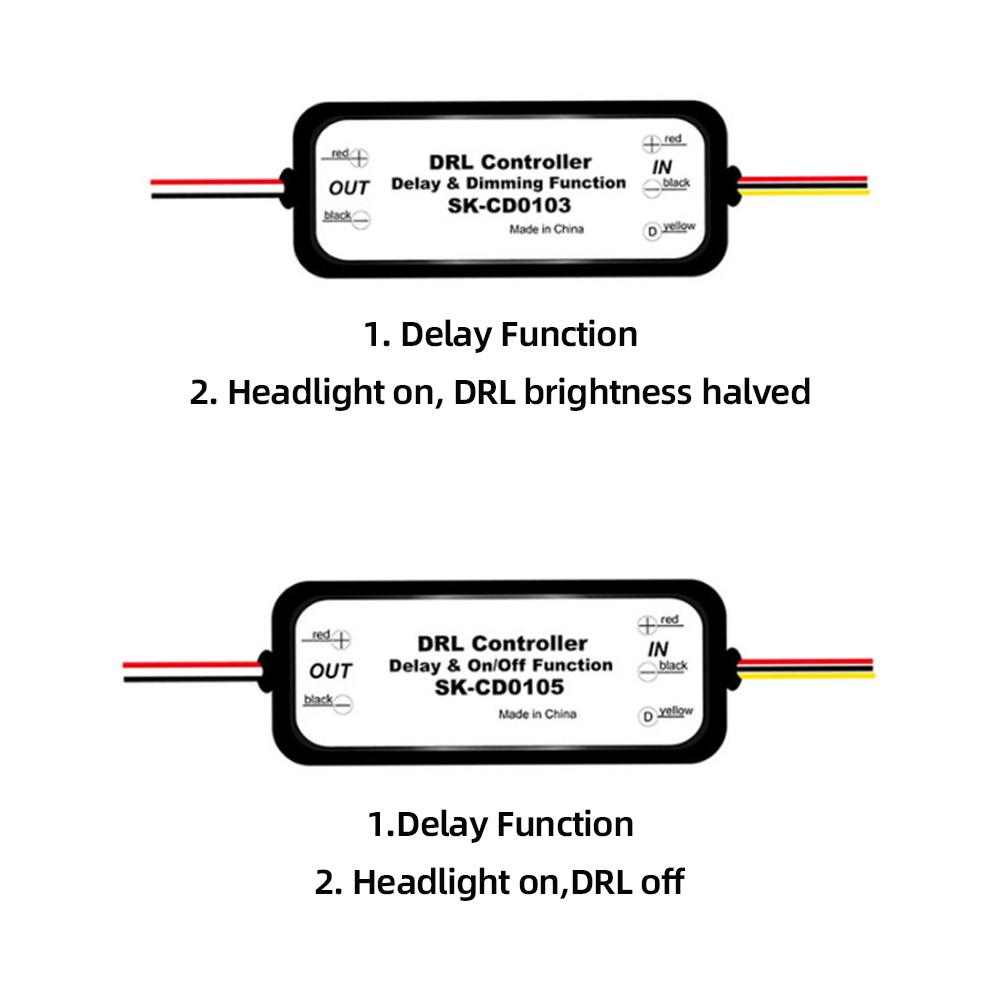 red +
OUT
black −

DRL Controller
Delay & Dimming Function
SK-CD0103
Made in China

+ red
IN
− black
D yellow

1. Delay Function
2. Headlight on, DRL brightness halved

red +
OUT
black −

DRL Controller
Delay & On/Off Function
SK-CD0105
Made in China

+ red
IN
− black
D yellow

1.Delay Function
2. Headlight on,DRL off