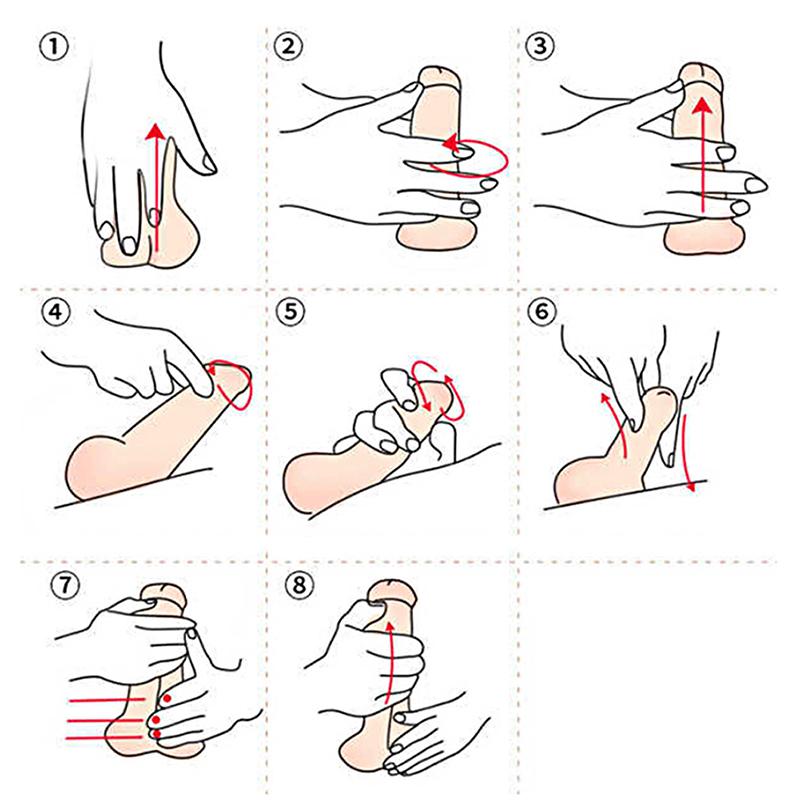 ①
②
③
④
⑤
⑥
⑦
⑧