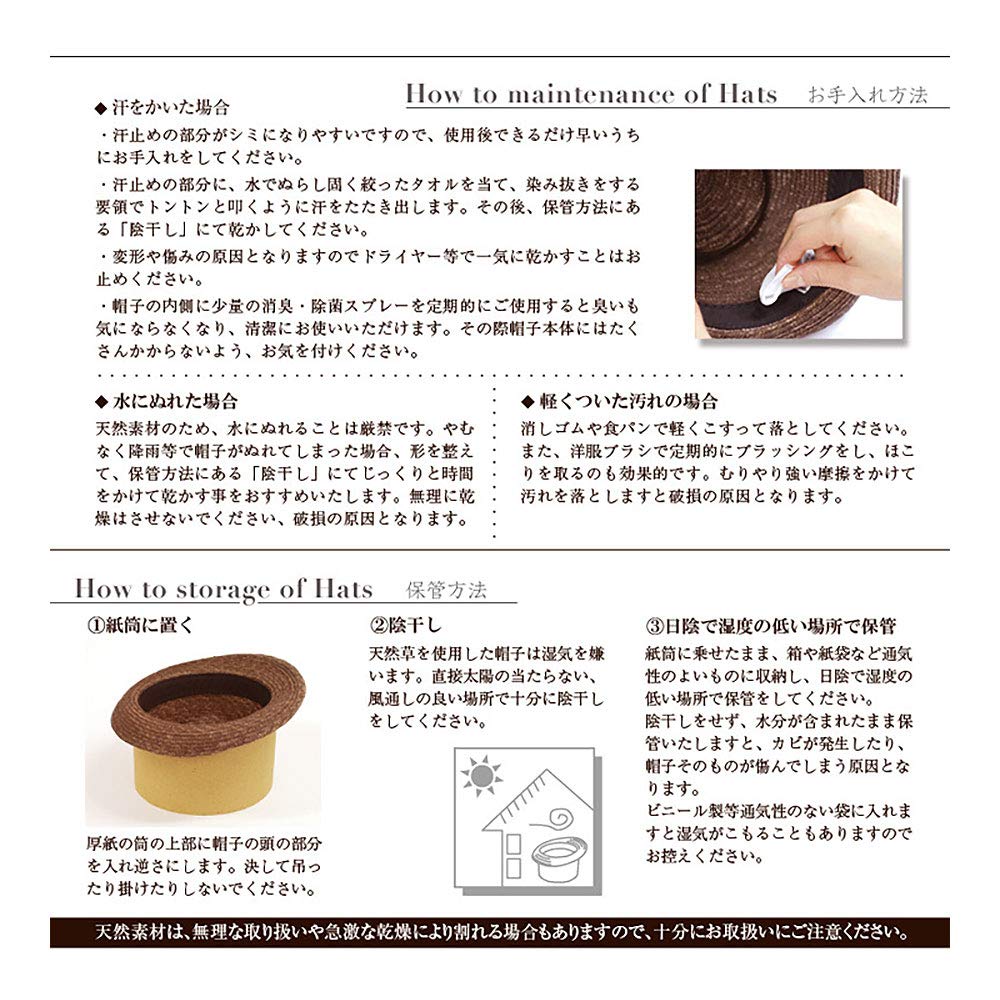 How to maintenance of Hats　お手入れ方法

◆ 汗をかいた場合

・汗止めの部分がシミになりやすいですので、使用後できるだけ早いうちにお手入れをしてください。

・汗止めの部分に、水でぬらし固く絞ったタオルを当て、染み抜きをする要領でトントンと叩くように汗をたたき出します。その後、保管方法にある「陰干し」にて乾かしてください。

・変形や傷みの原因となりますのでドライヤー等で一気に乾かすことはお止めください。

・帽子の内側に少量の消臭・除菌スプレーを定期的にご使用すると臭いも気にならなくなり、清潔にお使いいただけます。その際帽子本体にはたくさんかからないよう、お気を付けください。

◆ 水にぬれた場合

天然素材のため、水にぬれることは厳禁です。やむなく降雨等で帽子がぬれてしまった場合、形を整えて、保管方法にある「陰干し」にてじっくりと時間をかけて乾かす事をおすすめいたします。無理に乾燥はさせないでください、破損の原因となります。

◆ 軽くついた汚れの場合

消しゴムや食パンで軽くこすって落としてください。また、洋服ブラシで定期的にブラッシングをし、ほこりを取るのも効果的です。むりやり強い摩擦をかけて汚れを落としますと破損の原因となります。

How to storage of Hats　保管方法

①紙筒に置く

厚紙の筒の上部に帽子の頭の部分を入れ逆さにします。決して吊ったり掛けたりしないでください。

②陰干し

天然草を使用した帽子は湿気を嫌います。直接太陽の当たらない、風通しの良い場所で十分に陰干しをしてください。

③日陰で湿度の低い場所で保管

紙筒に乗せたまま、箱や紙袋など通気性のよいものに収納し、日陰で湿度の低い場所で保管をしてください。
陰干しをせず、水分が含まれたまま保管いたしますと、カビが発生したり、帽子そのものが傷んでしまう原因となります。
ビニール製等通気性のない袋に入れますと湿気がこもることもありますのでお控えください。

天然素材は、無理な取り扱いや急激な乾燥により割れる場合もありますので、十分にお取扱いにご注意ください。