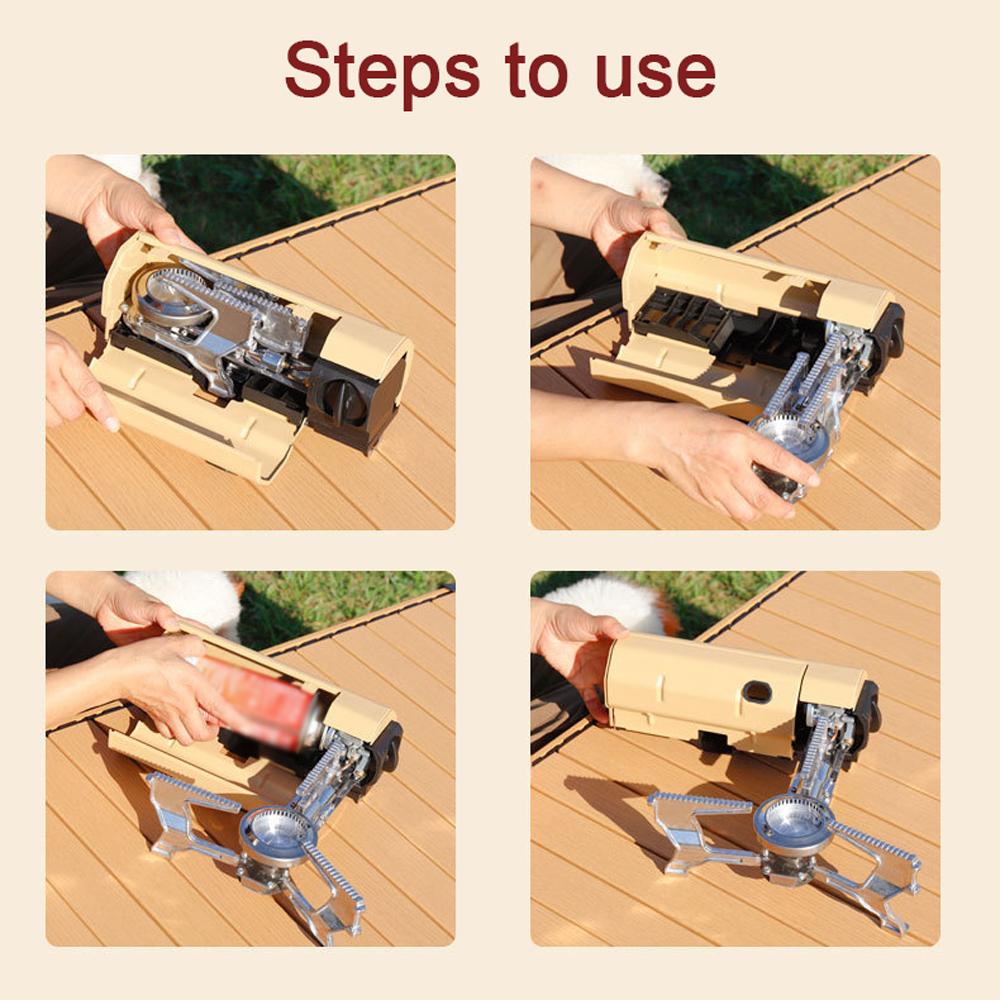 Steps to use