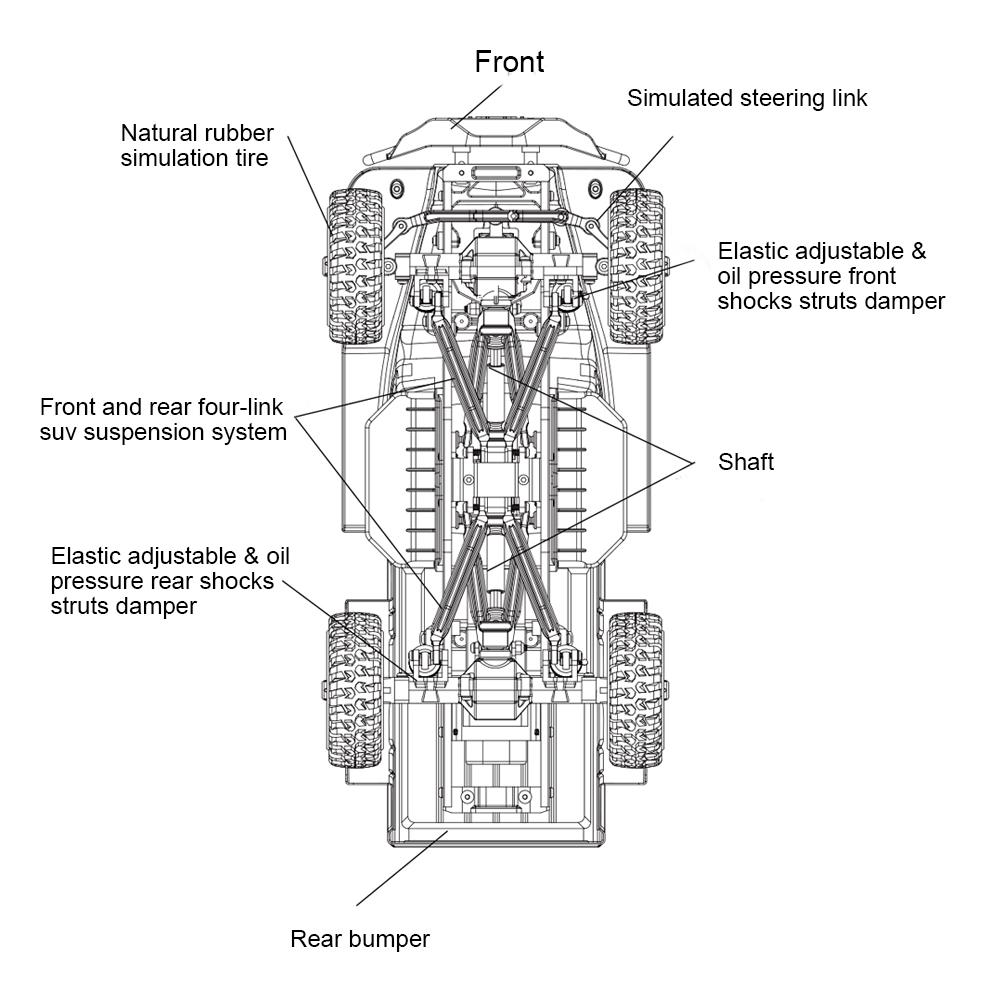 Front

Simulated steering link

Natural rubber simulation tire

Elastic adjustable & oil pressure front shocks struts damper

Front and rear four-link suv suspension system

Shaft

Elastic adjustable & oil pressure rear shocks struts damper

Rear bumper