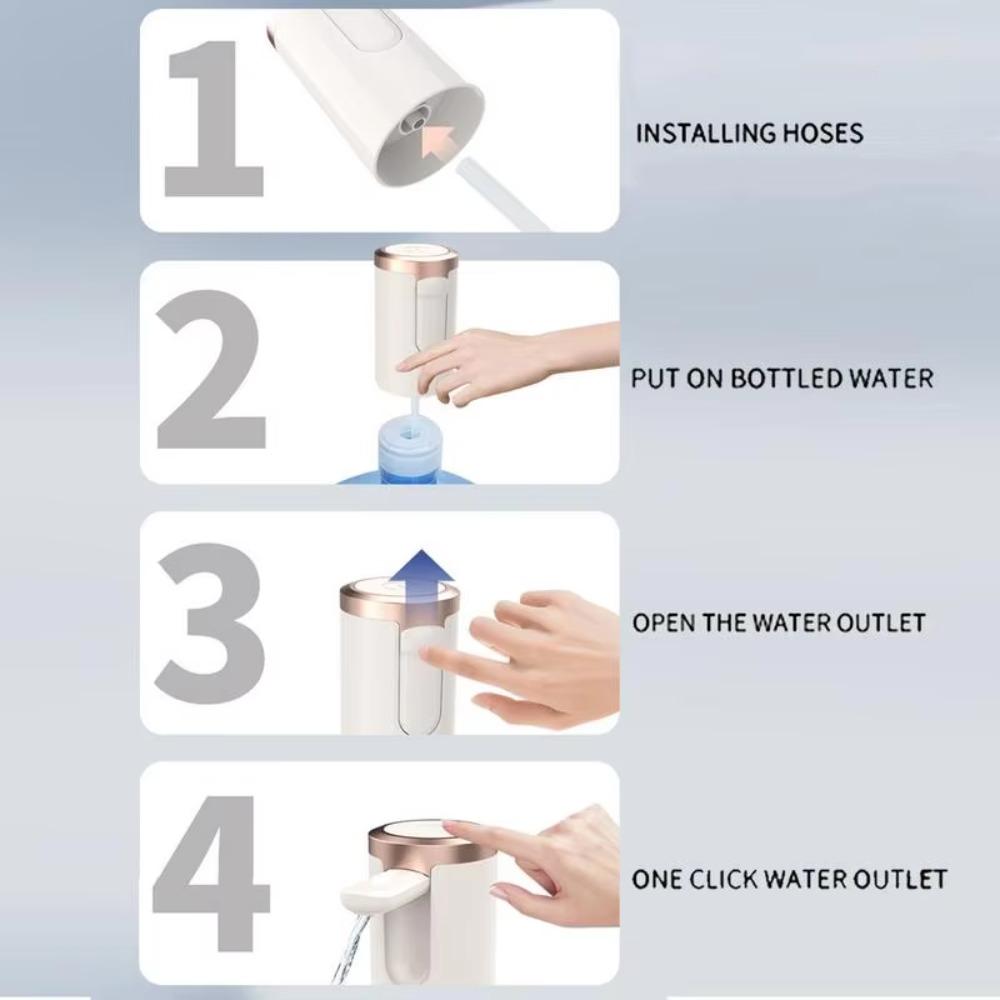 1
INSTALLING HOSES

2
PUT ON BOTTLED WATER

3
OPEN THE WATER OUTLET

4
ONE CLICK WATER OUTLET