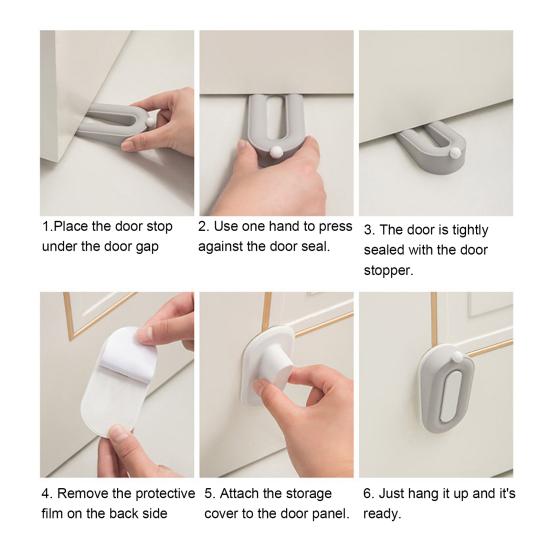 1.Place the door stop under the door gap

2. Use one hand to press against the door seal.

3. The door is tightly sealed with the door stopper.

4. Remove the protective film on the back side

5. Attach the storage cover to the door panel.

6. Just hang it up and it's ready.