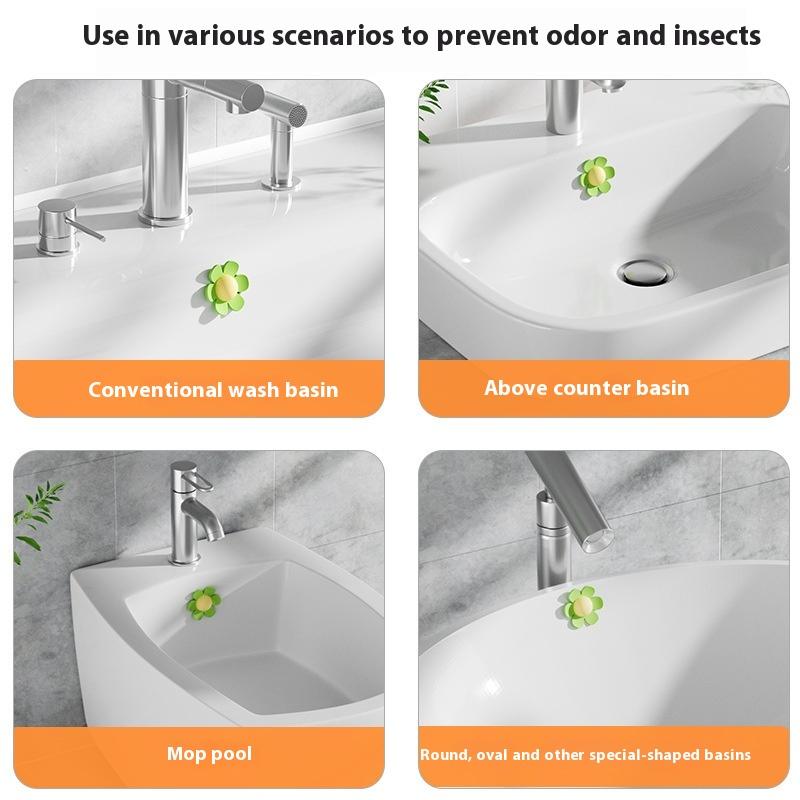 Use in various scenarios to prevent odor and insects

Conventional wash basin

Above counter basin

Mop pool

Round, oval and other special-shaped basins