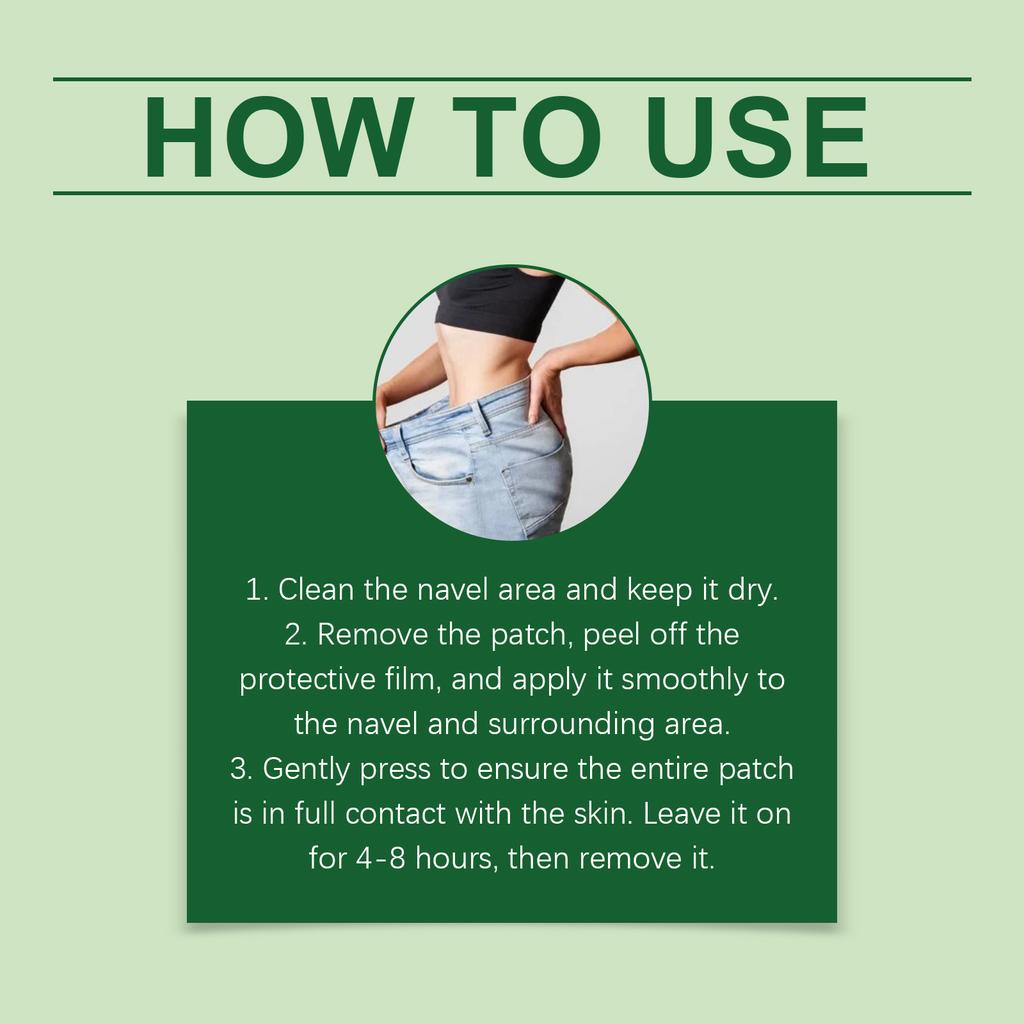 HOW TO USE

1. Clean the navel area and keep it dry.
2. Remove the patch, peel off the protective film, and apply it smoothly to the navel and surrounding area.
3. Gently press to ensure the entire patch is in full contact with the skin. Leave it on for 4-8 hours, then remove it.