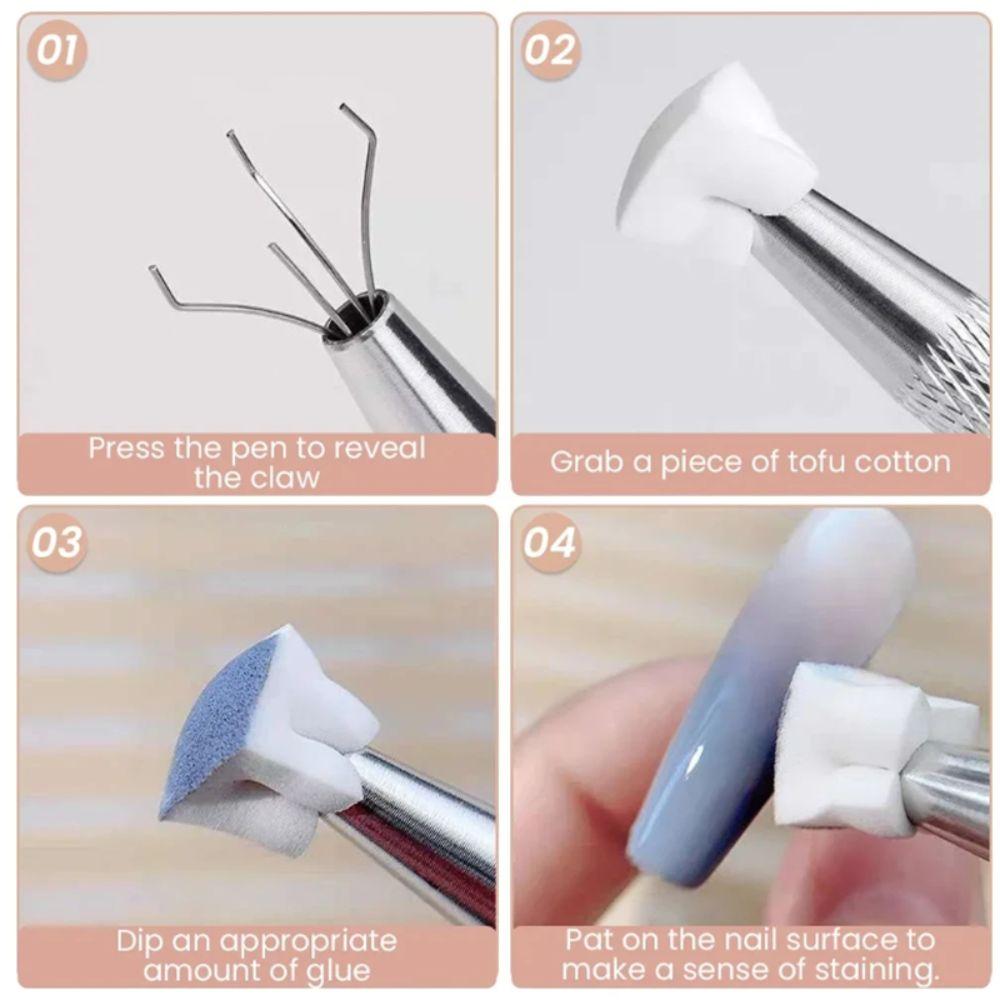 01

Press the pen to reveal the claw

02

Grab a piece of tofu cotton

03

Dip an appropriate amount of glue

04

Pat on the nail surface to make a sense of staining.