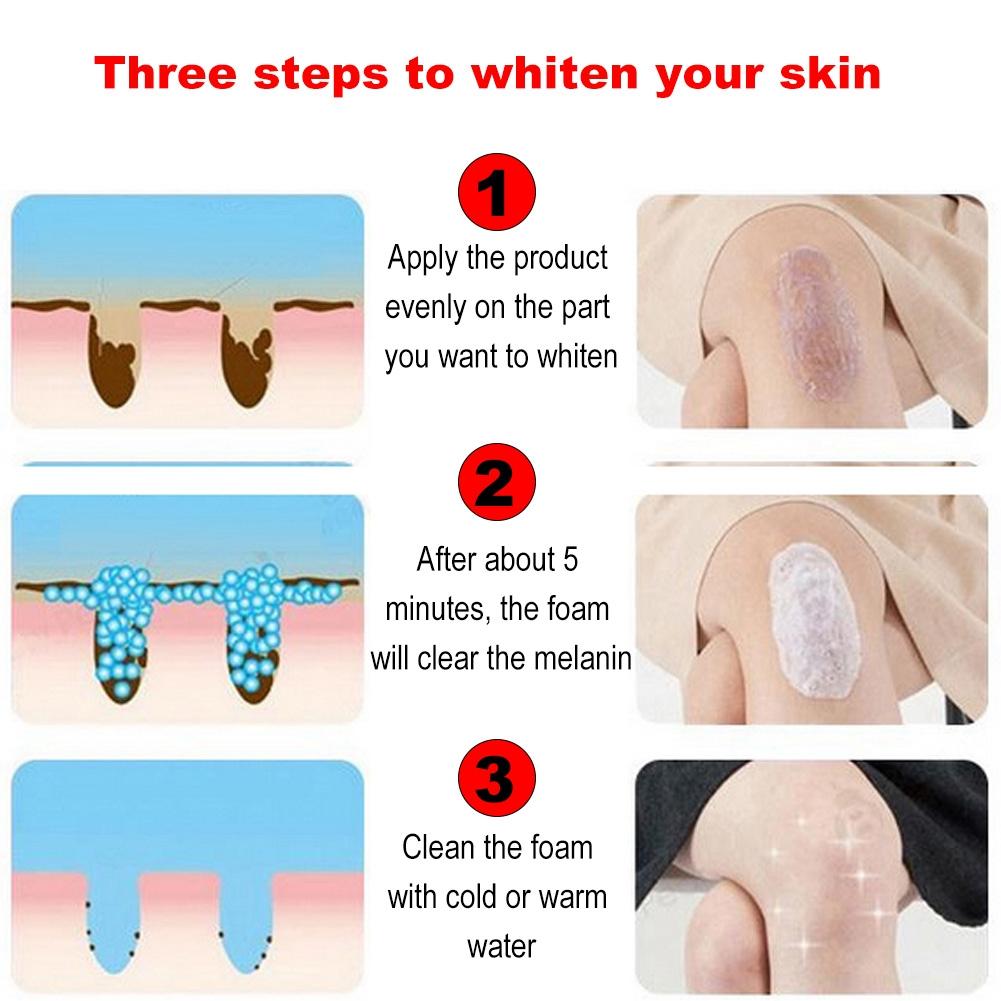 Three steps to whiten your skin

1

Apply the product evenly on the part you want to whiten

2

After about 5 minutes, the foam will clear the melanin

3

Clean the foam with cold or warm water