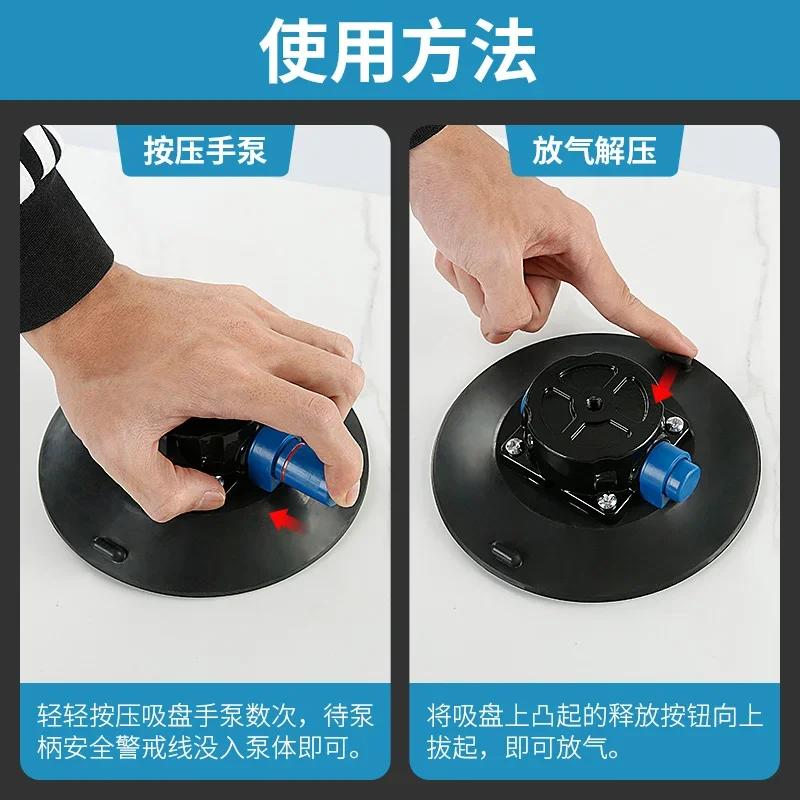 使用方法

按压手泵

轻轻按压吸盘手泵数次，待泵柄安全警戒线没入泵体即可。

放气解压

将吸盘上凸起的释放按钮向上拔起，即可放气。