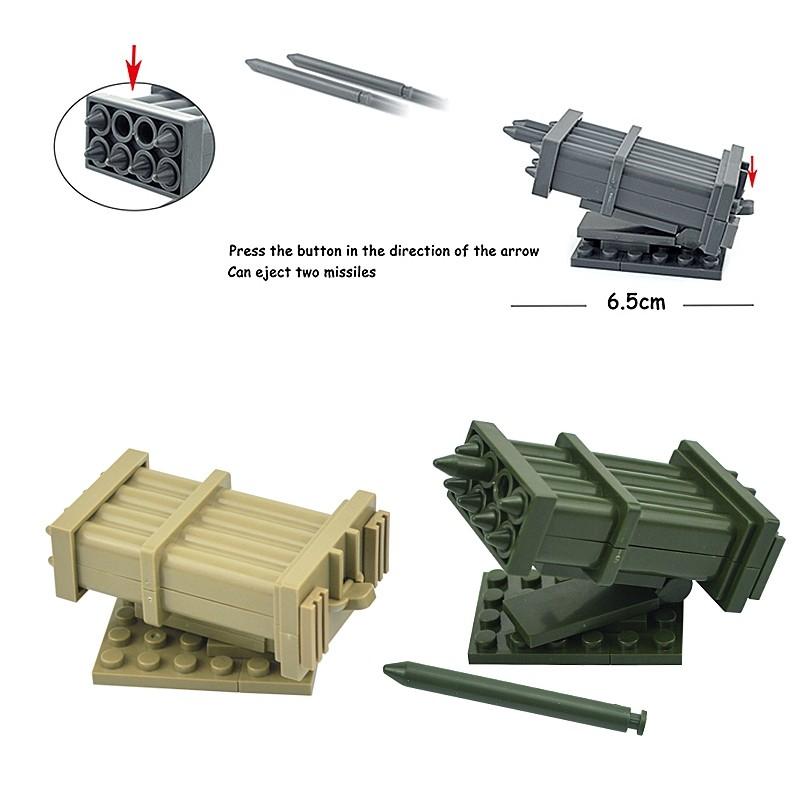 Press the button in the direction of the arrow
Can eject two missiles

6.5cm