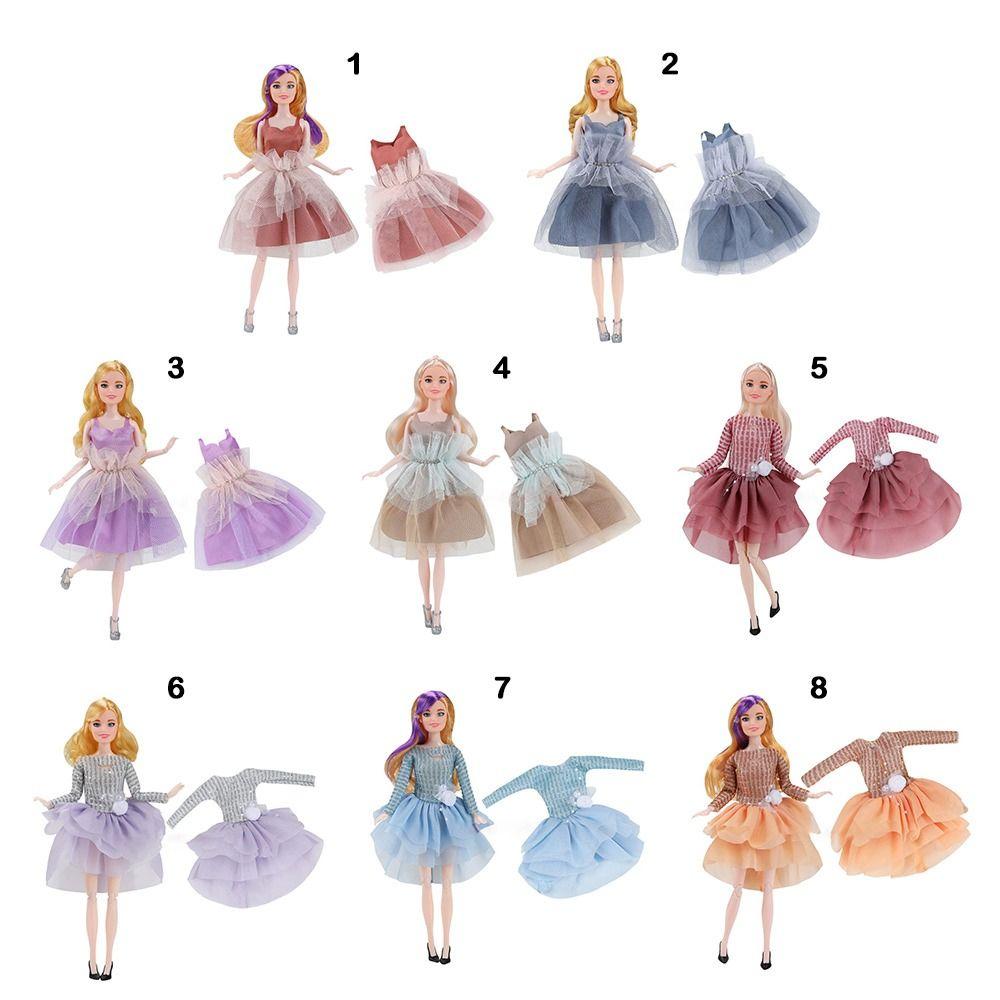 1

2

3

4

5

6

7

8