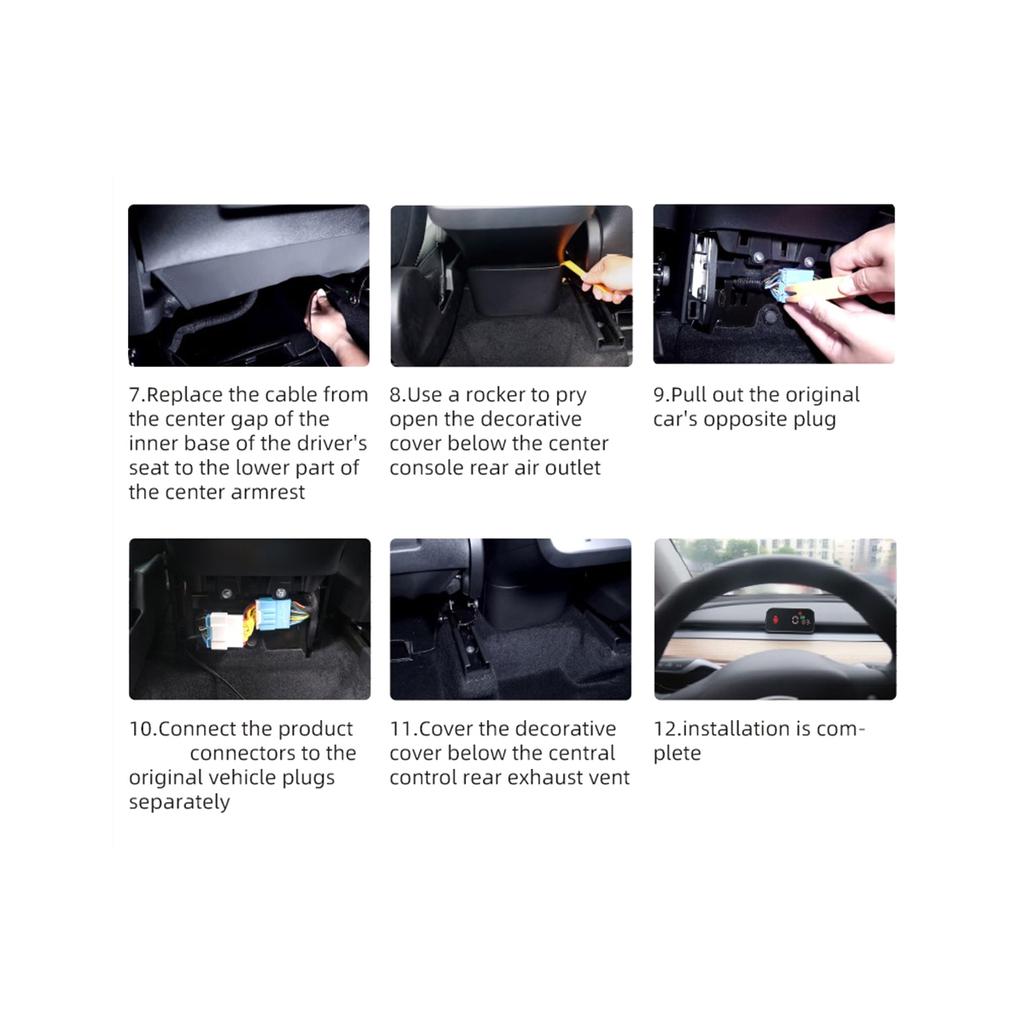 7.Replace the cable from the center gap of the inner base of the driver's seat to the lower part of the center armrest

8.Use a rocker to pry open the decorative cover below the center console rear air outlet

9.Pull out the original car's opposite plug

10.Connect the product connectors to the original vehicle plugs separately

11.Cover the decorative cover below the central control rear exhaust vent

12.installation is complete