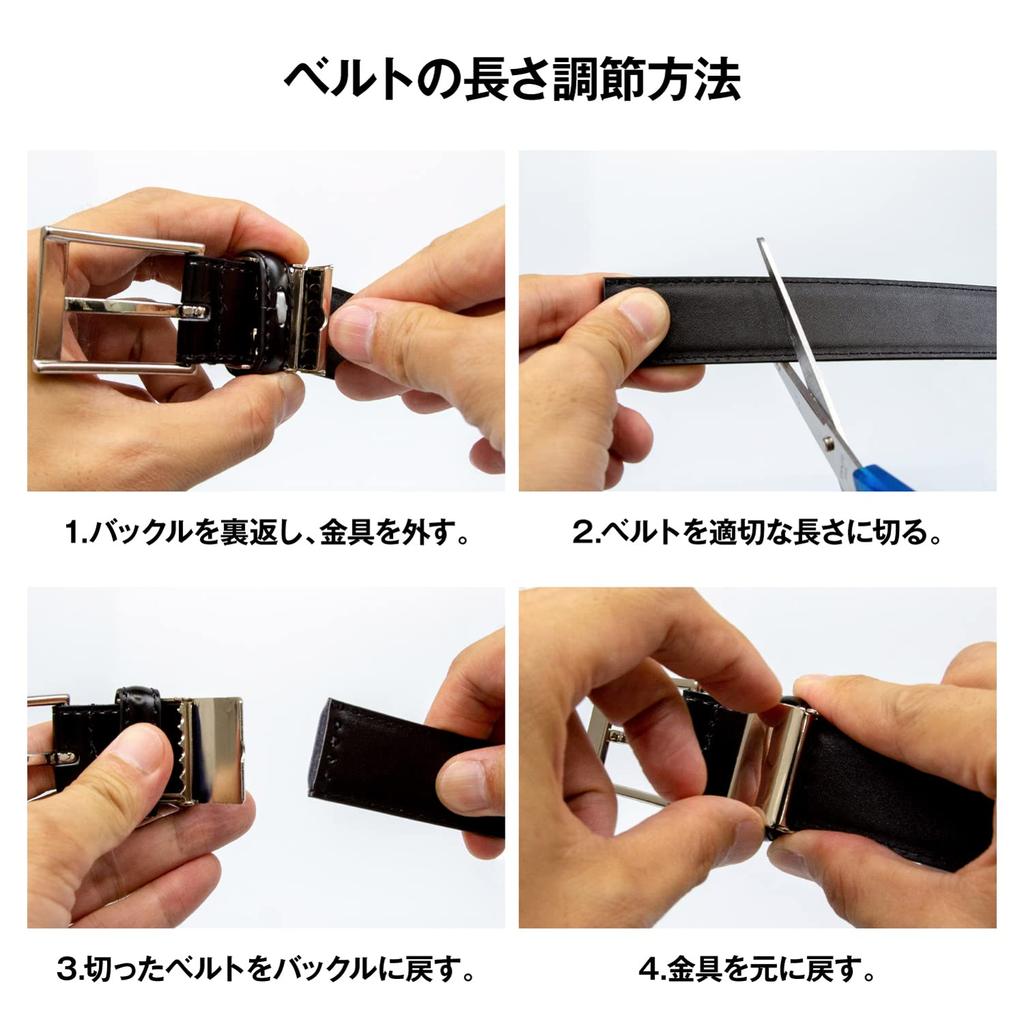 ベルトの長さ調節方法

1.バックルを裏返し、金具を外す。

2.ベルトを適切な長さに切る。

3.切ったベルトをバックルに戻す。

4.金具を元に戻す。