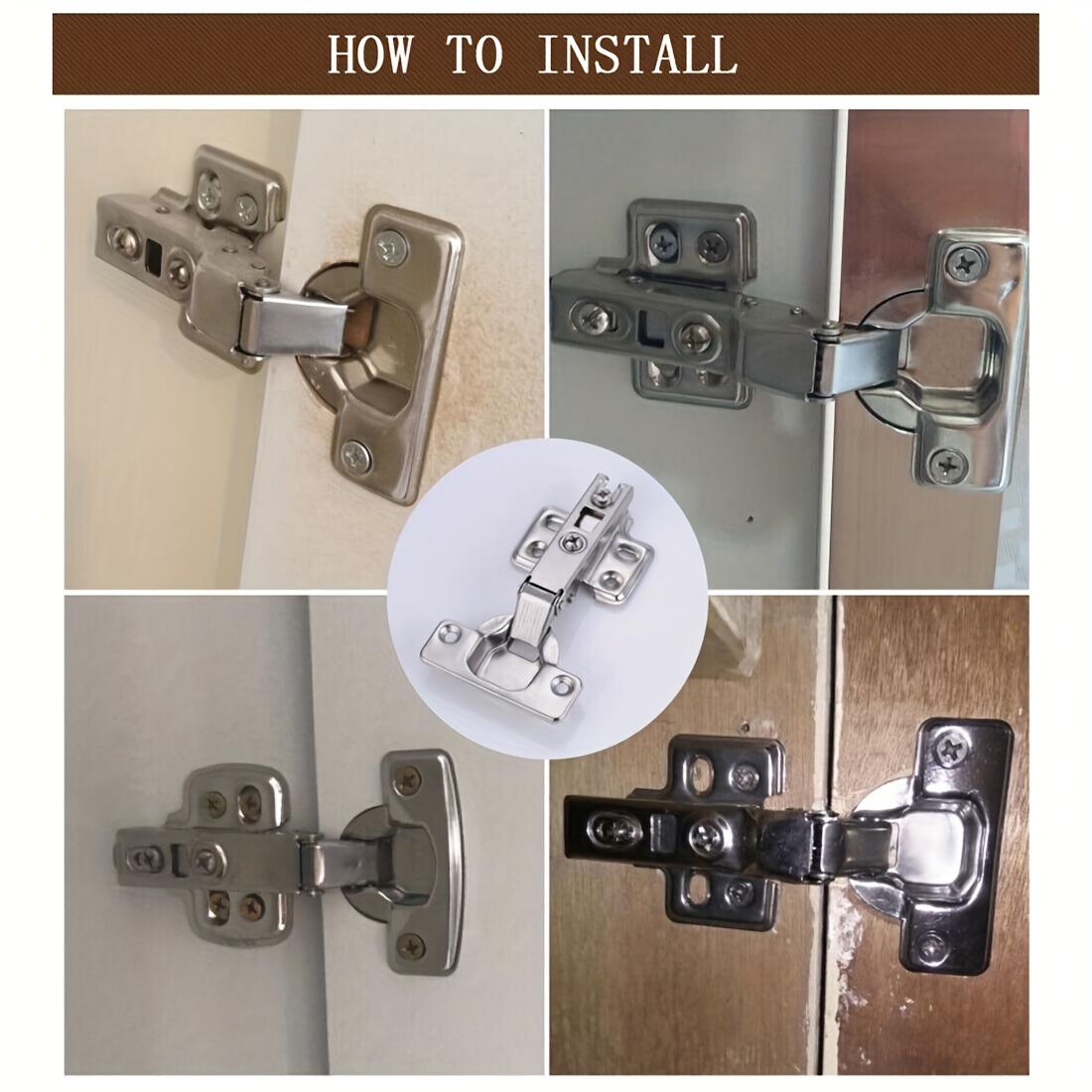 HOW TO INSTALL