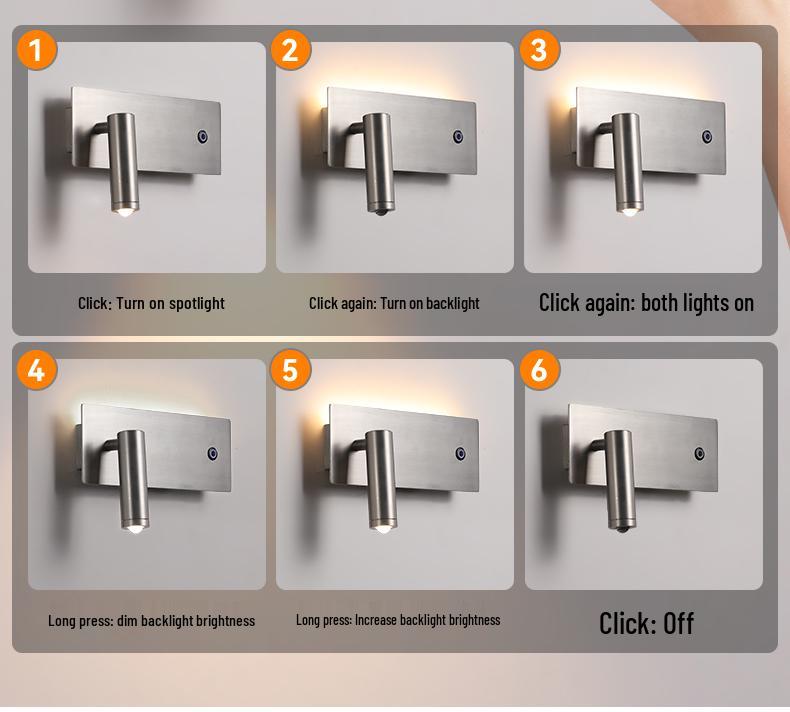 1

Click: Turn on spotlight

2

Click again: Turn on backlight

3

Click again: both lights on

4

Long press: dim backlight brightness

5

Long press: Increase backlight brightness

6

Click: Off