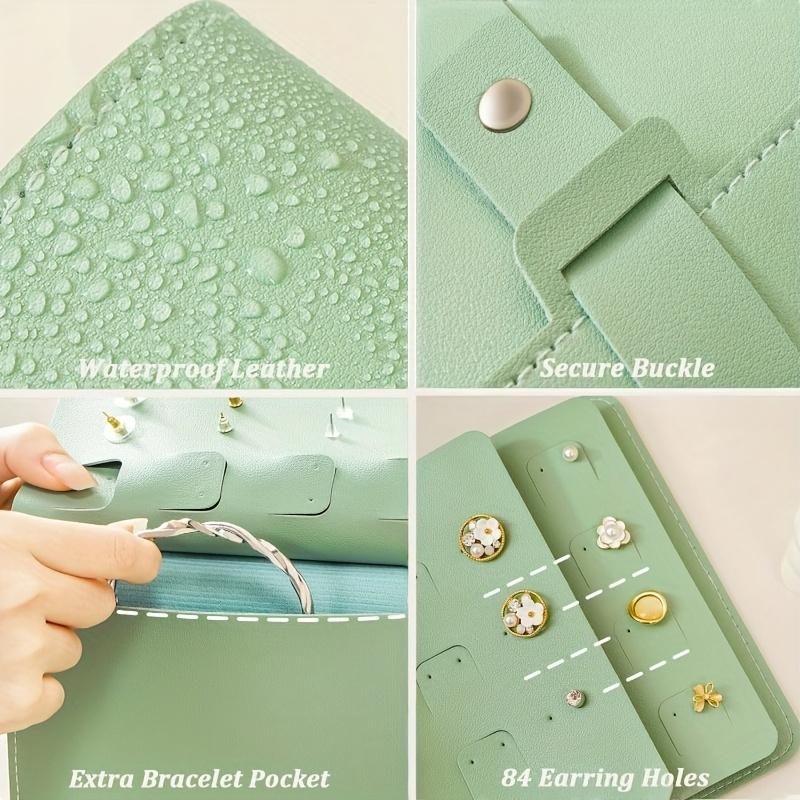 Waterproof Leather

Secure Buckle

Extra Bracelet Pocket

84 Earring Holes