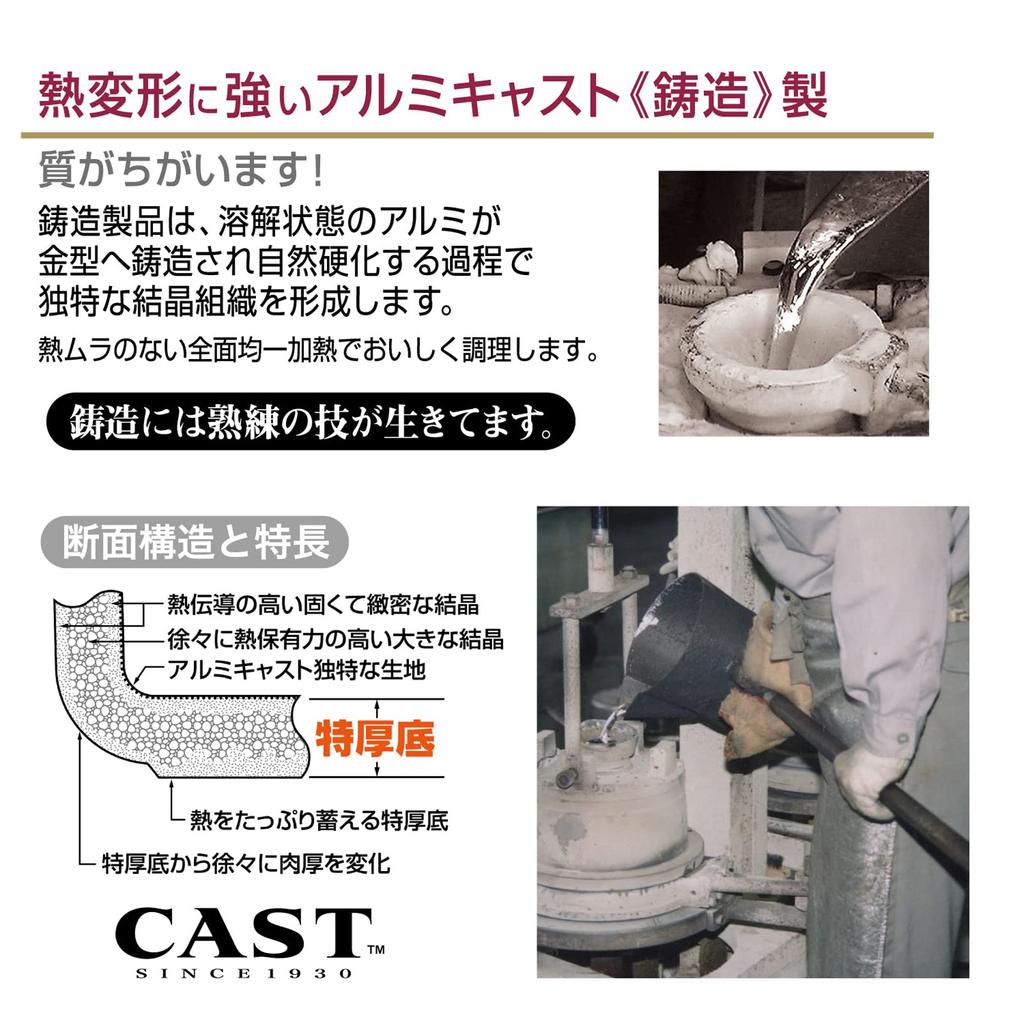 熱変形に強いアルミキャスト《鋳造》製

質がちがいます!

鋳造製品は、溶解状態のアルミが金型へ鋳造され自然硬化する過程で独特な結晶組織を形成します。

熱ムラのない全面均一加熱でおいしく調理します。

鋳造には熟練の技が生きてます。

断面構造と特長

熱伝導の高い固くて緻密な結晶

徐々に熱保有力の高い大きな結晶

アルミキャスト独特な生地

特厚底

熱をたっぷり蓄える特厚底

特厚底から徐々に肉厚を変化

CAST™
SINCE 1930