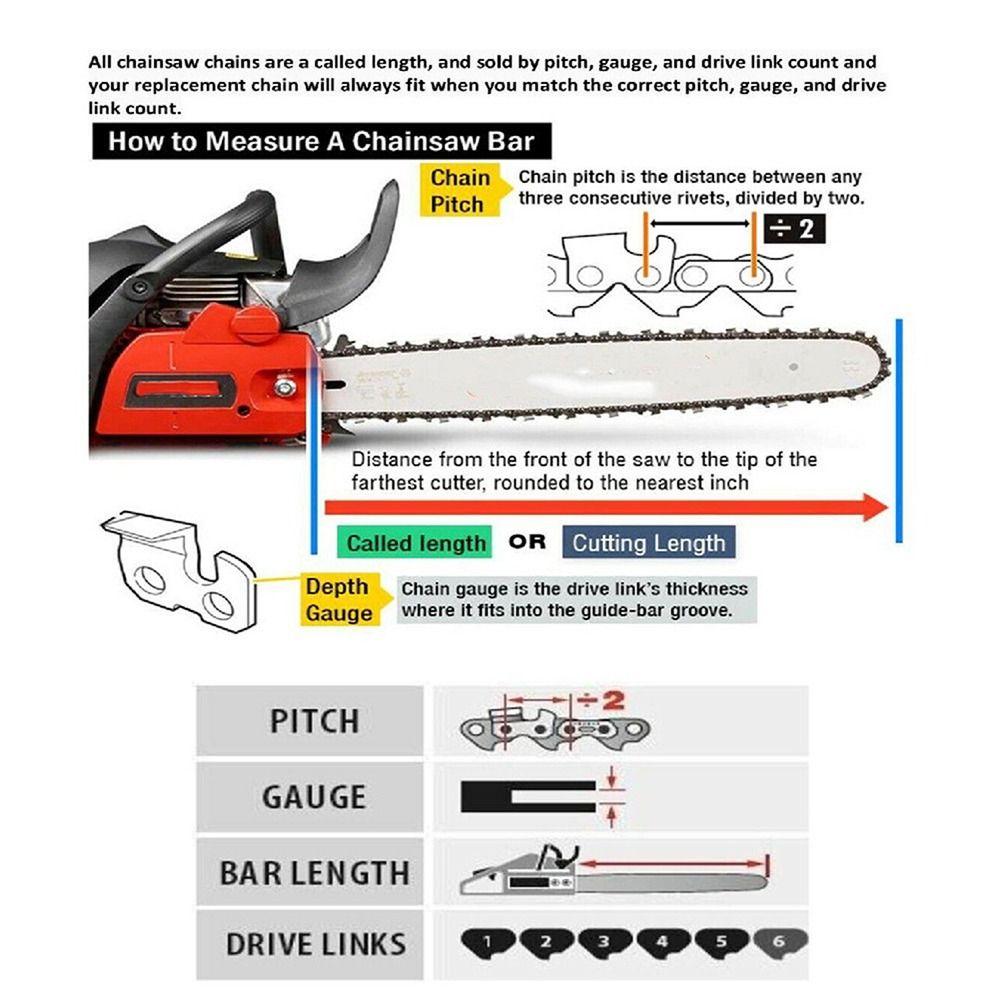 All chainsaw chains are a called length, and sold by pitch, gauge, and drive link count and your replacement chain will always fit when you match the correct pitch, gauge, and drive link count.

How to Measure A Chainsaw Bar

Chain Pitch

Chain pitch is the distance between any three consecutive rivets, divided by two.

÷ 2

Distance from the front of the saw to the tip of the farthest cutter, rounded to the nearest inch

Called length OR Cutting Length

Depth Gauge

Chain gauge is the drive link's thickness where it fits into the guide-bar groove.

PITCH

÷2

GAUGE

BAR LENGTH

DRIVE LINKS

1 2 3 4 5 6