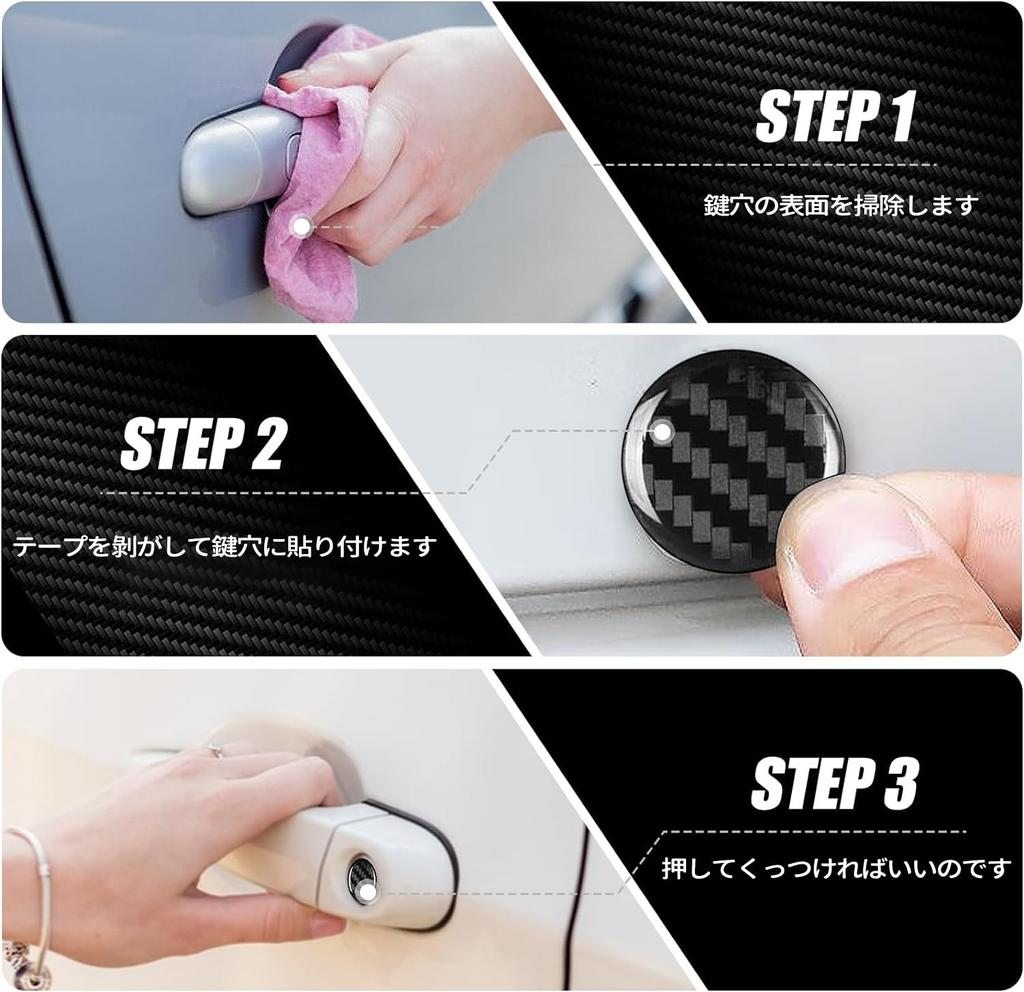 STEP 1

鍵穴の表面を掃除します

STEP 2

テープを剥がして鍵穴に貼り付けます

STEP 3

押してくっつければいいのです