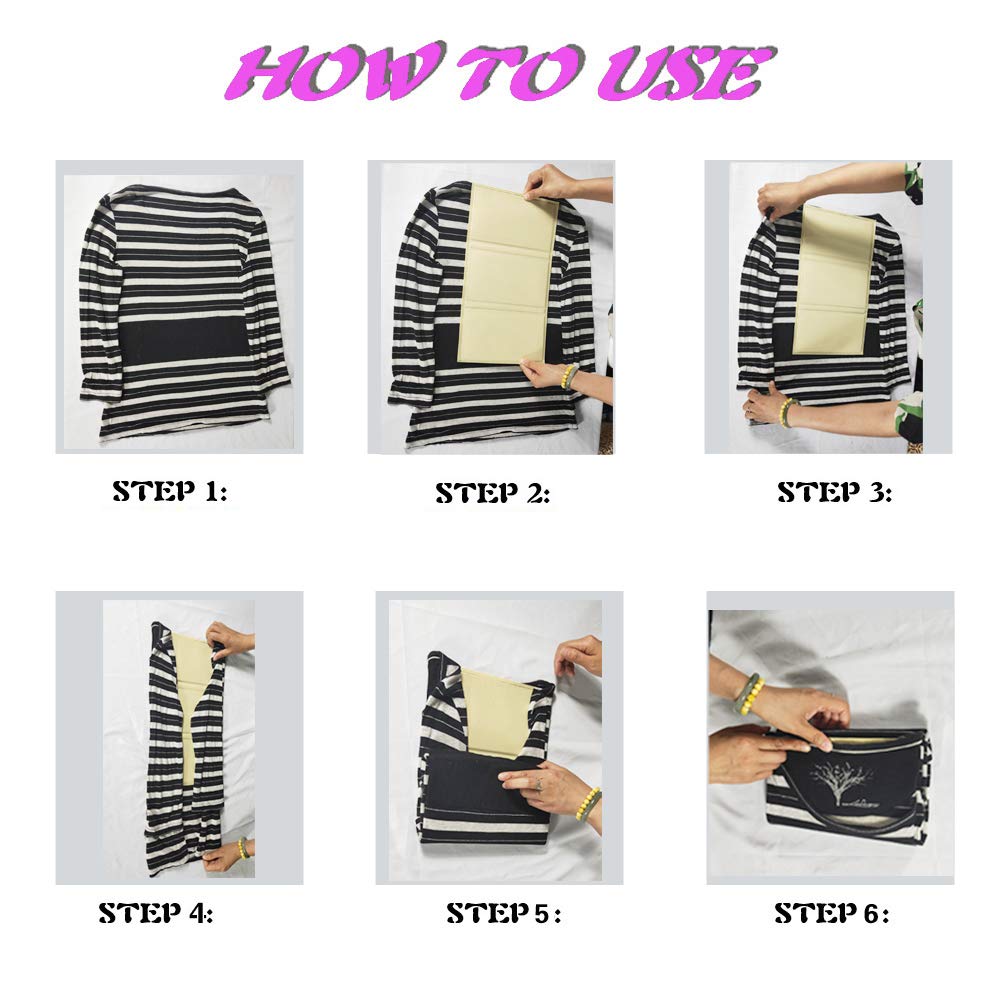 HOW TO USE

STEP 1:

STEP 2:

STEP 3:

STEP 4:

STEP 5 :

STEP 6: