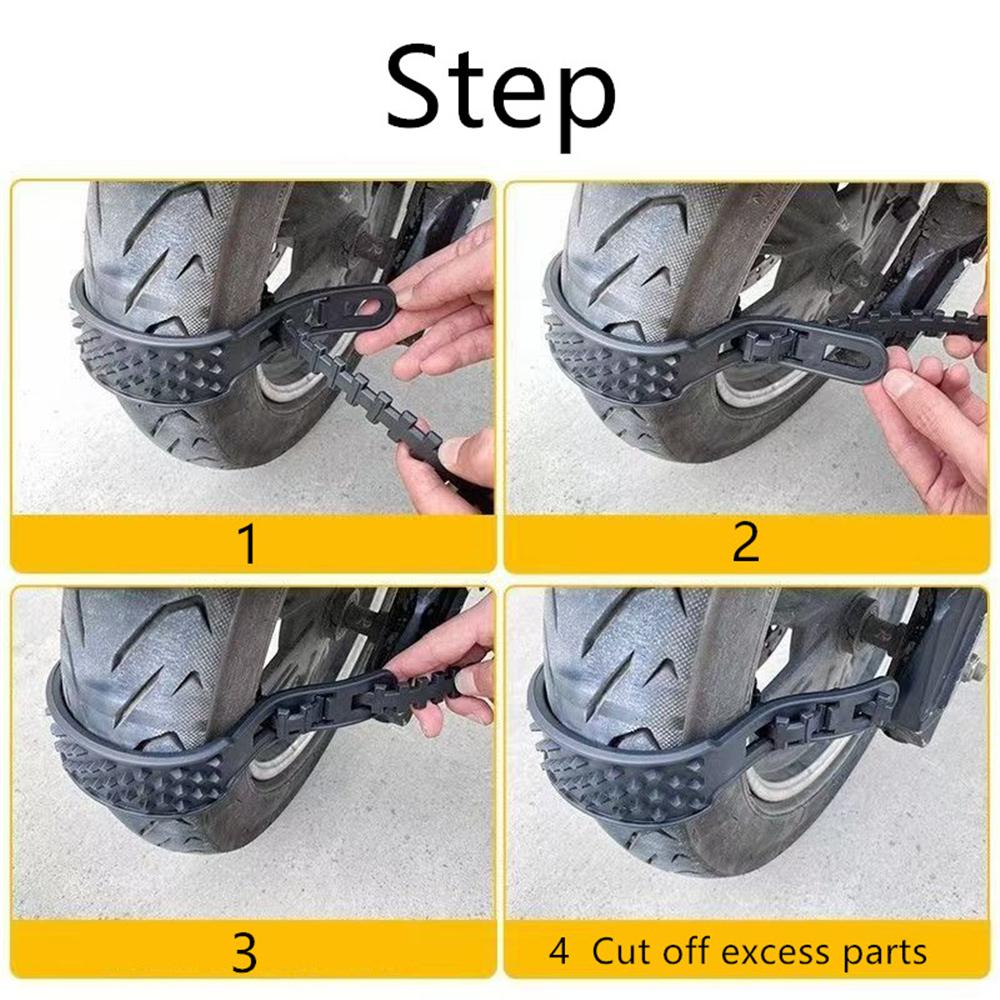 Step

1

2

3

4 Cut off excess parts