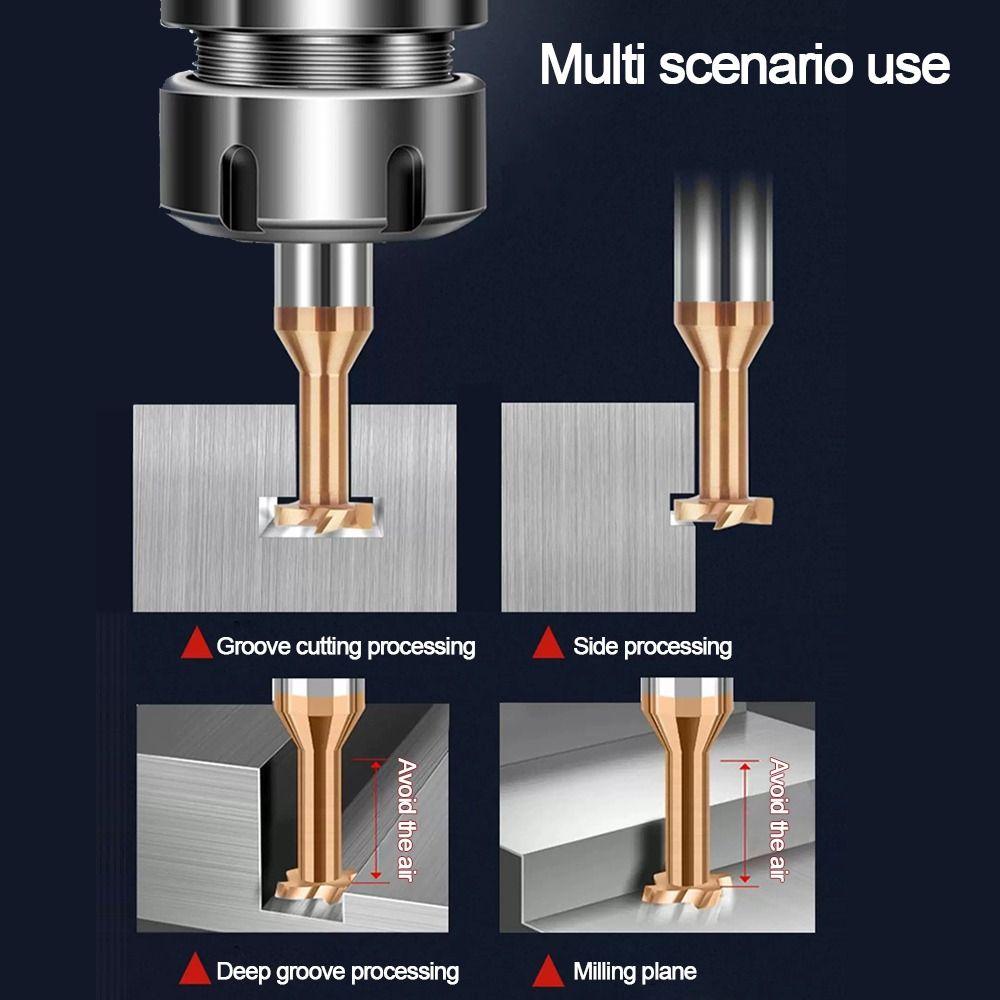 Multi scenario use

Groove cutting processing

Side processing

Avoid the air

Avoid the air

Deep groove processing

Milling plane