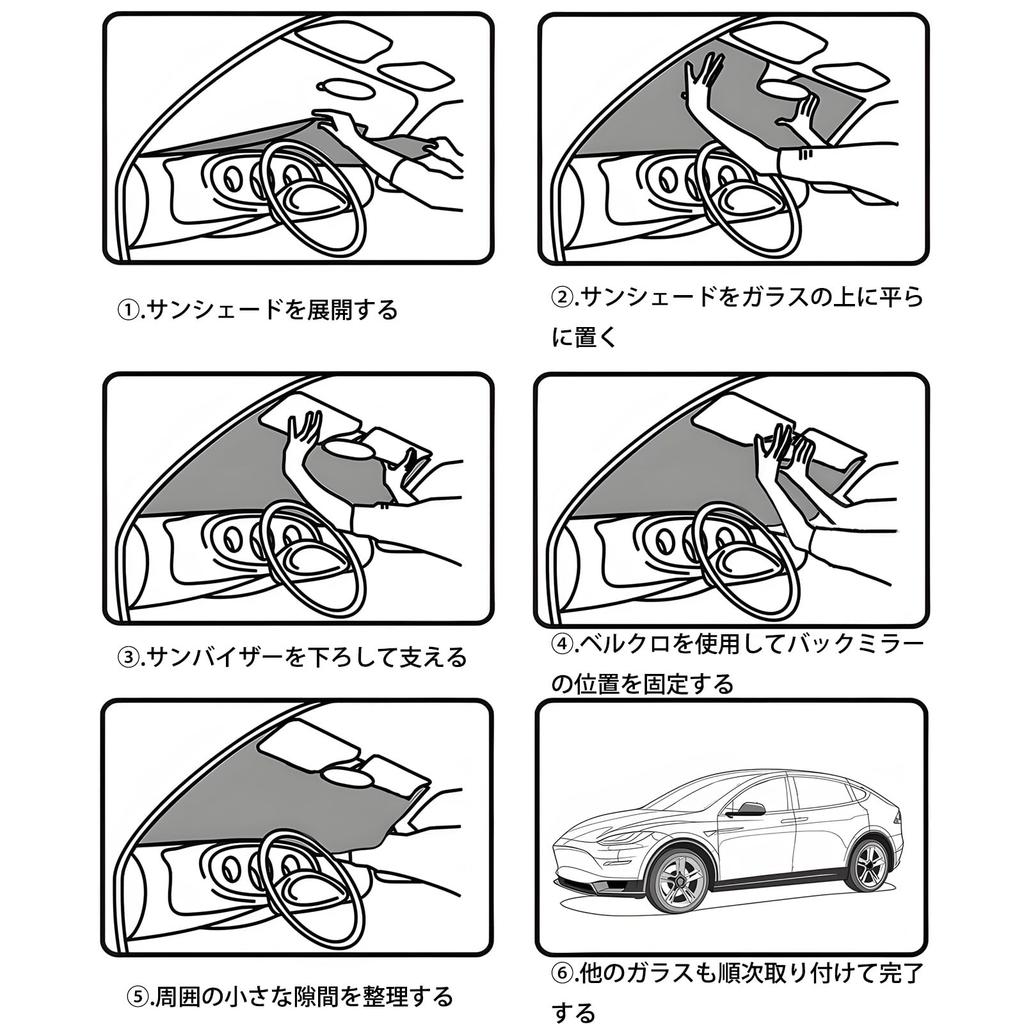 ①.サンシェードを展開する

②.サンシェードをガラスの上に平らに置く

③.サンバイザーを下ろして支える

④.ベルクロを使用してバックミラーの位置を固定する

⑤.周囲の小さな隙間を整理する

⑥.他のガラスも順次取り付けて完了する