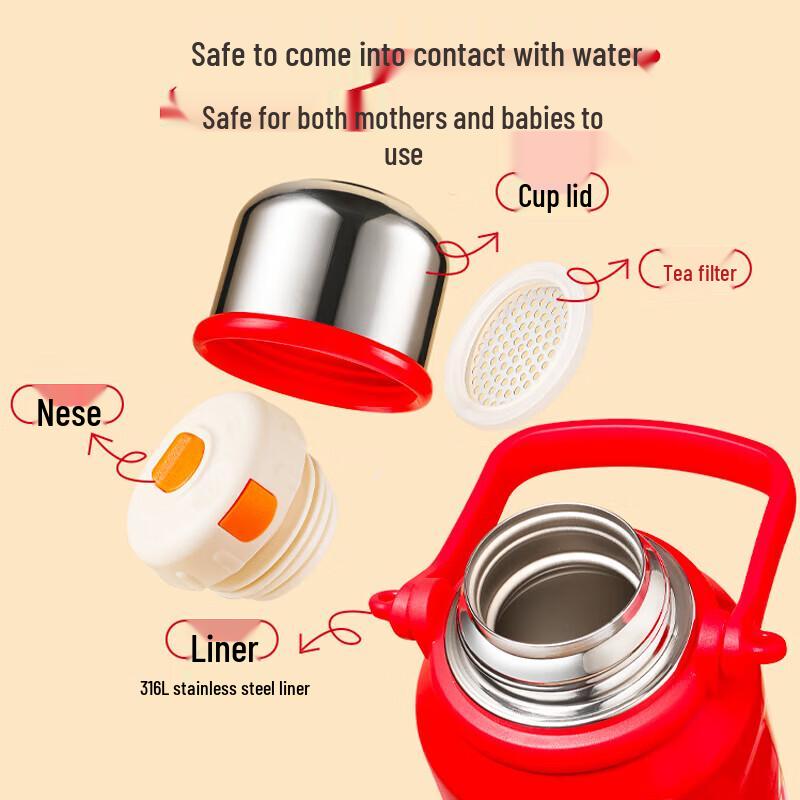 Safe to come into contact with water

Safe for both mothers and babies to use

Cup lid

Tea filter

Nese

Liner

316L stainless steel liner