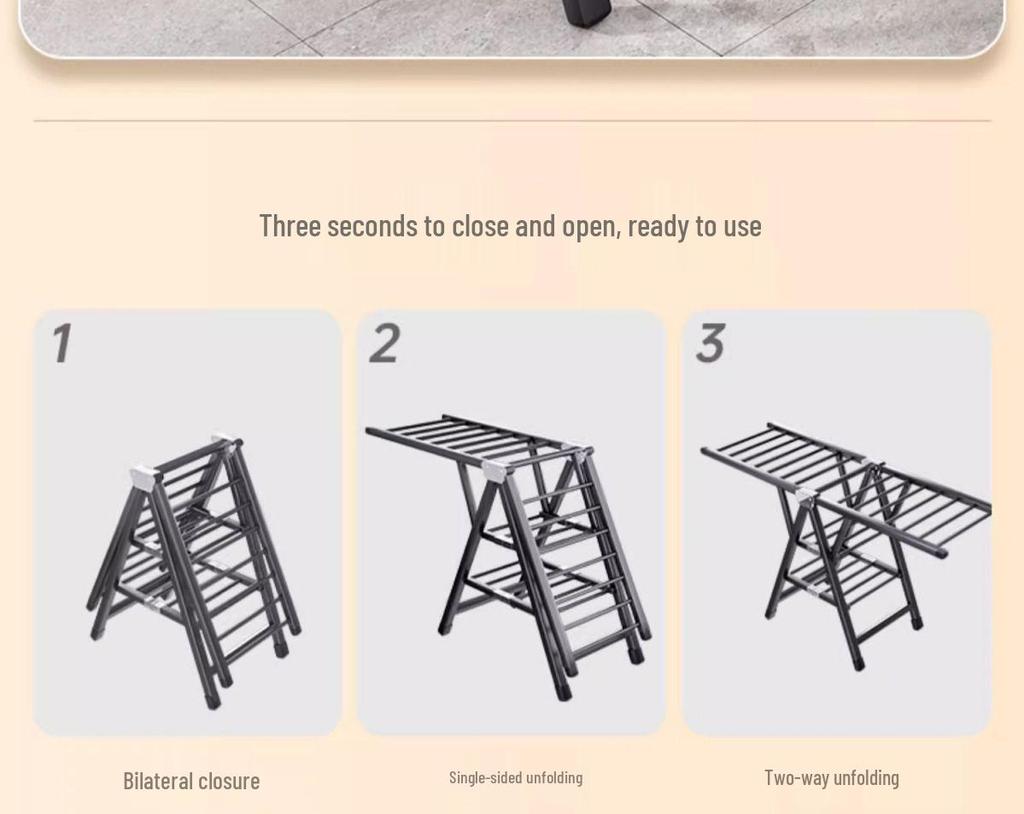 Three seconds to close and open, ready to use

1

2

3

Bilateral closure

Single-sided unfolding

Two-way unfolding