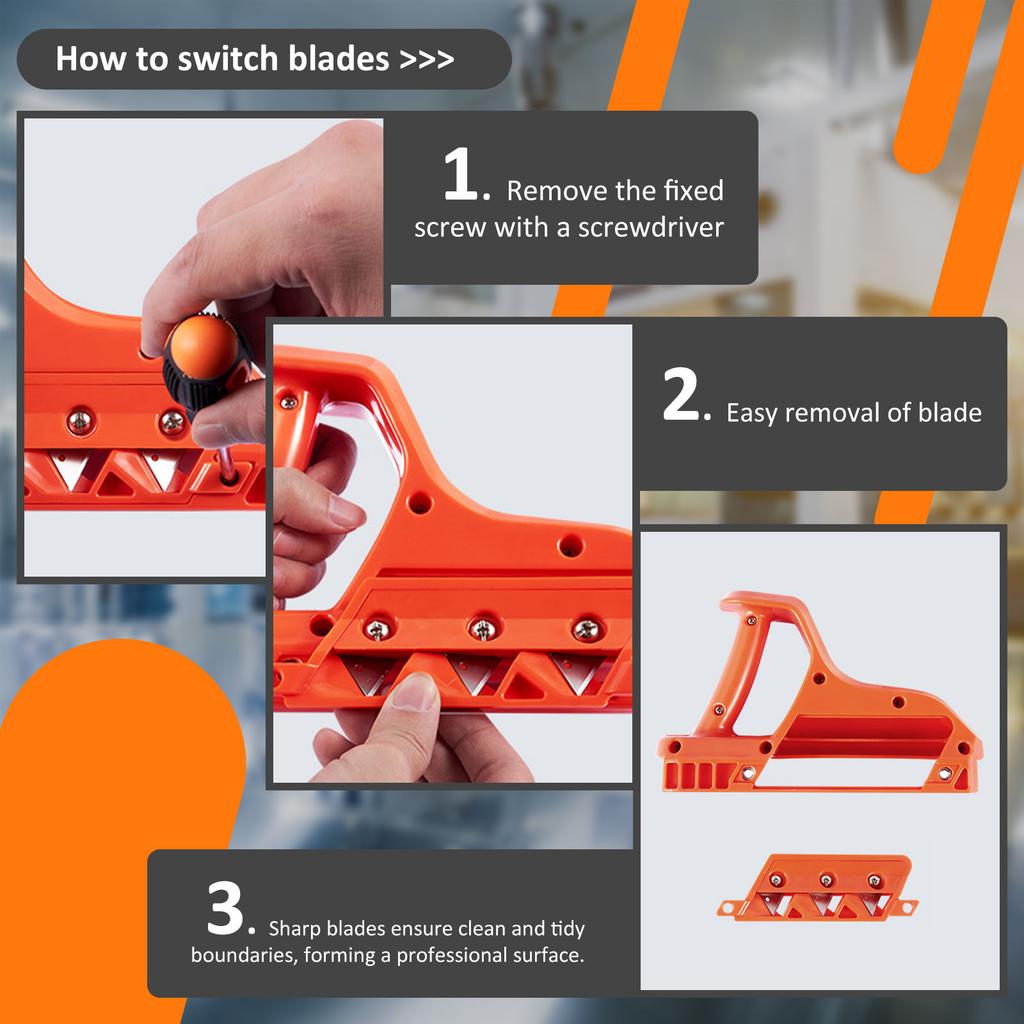 How to switch blades >>>

1. Remove the fixed screw with a screwdriver

2. Easy removal of blade

3. Sharp blades ensure clean and tidy boundaries, forming a professional surface.