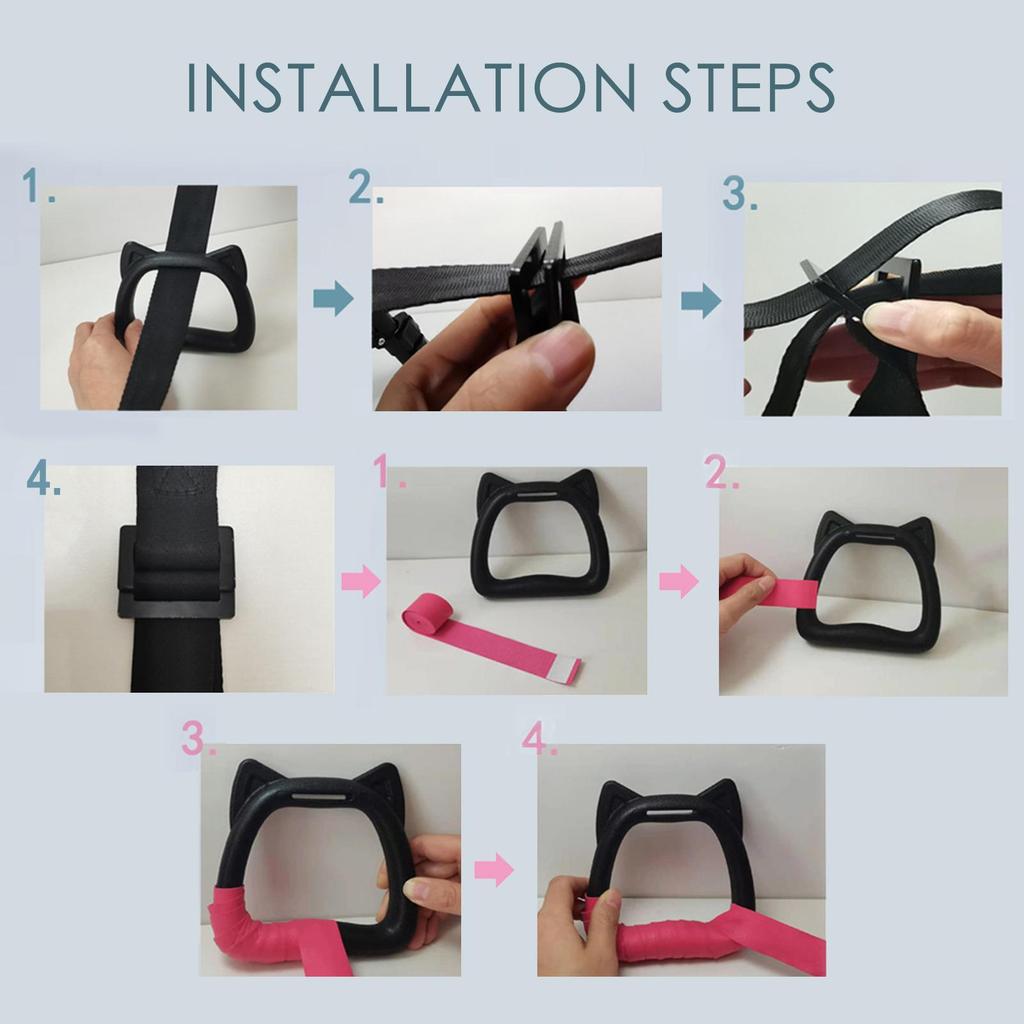 INSTALLATION STEPS

1.

2.

3.

4.

1.

2.

3.

4.