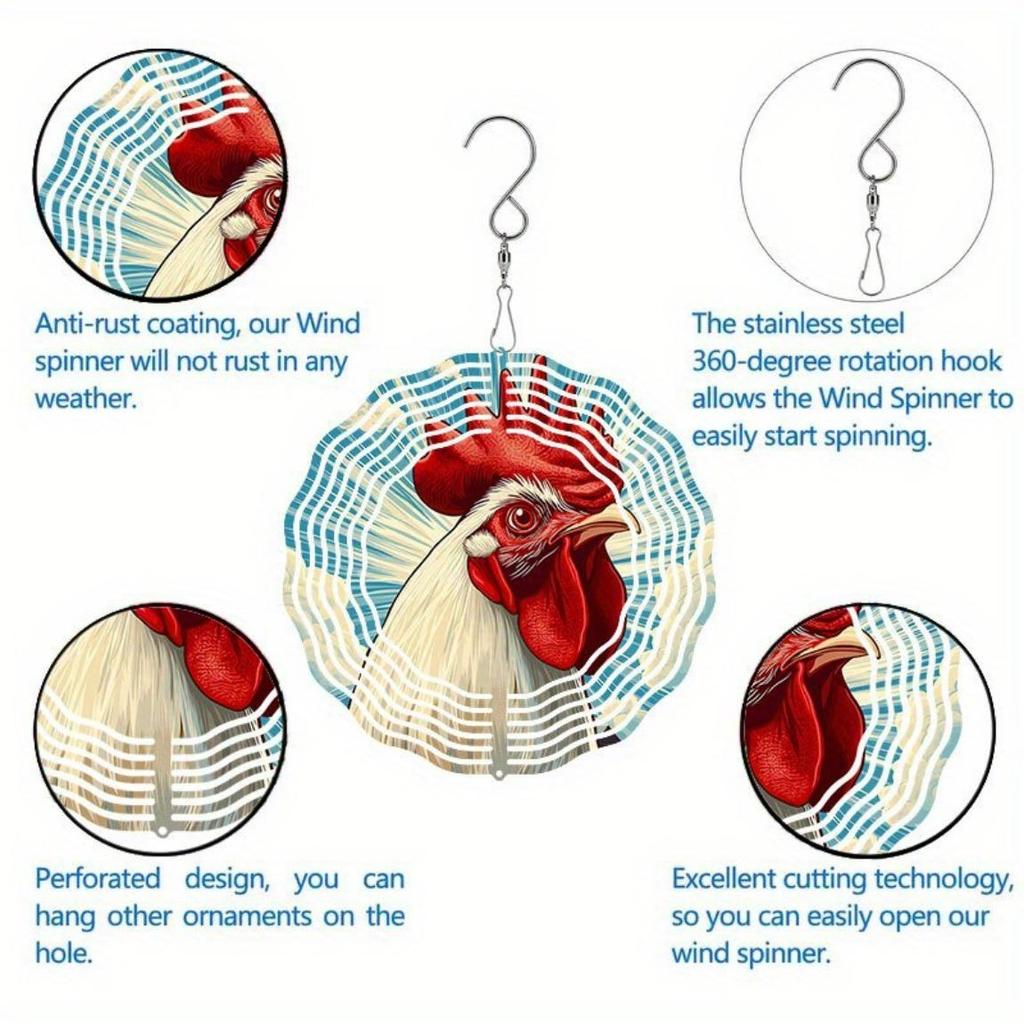 Anti-rust coating, our Wind spinner will not rust in any weather.

The stainless steel 360-degree rotation hook allows the Wind Spinner to easily start spinning.

Perforated design, you can hang other ornaments on the hole.

Excellent cutting technology, so you can easily open our wind spinner.